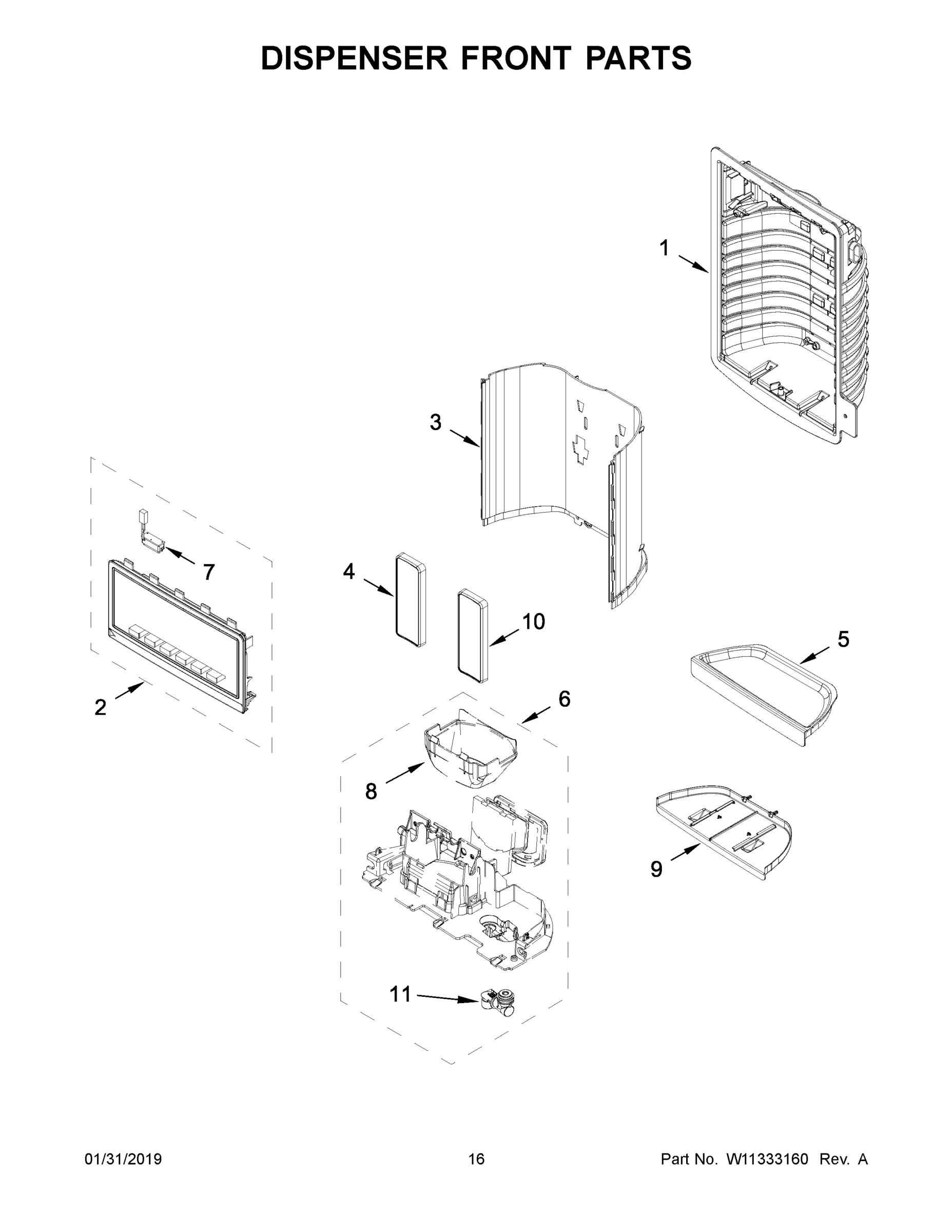 DISPENSER FRONT PARTS

1

3

7

4

10

5

2

6

8

9

11

01/31/2019 16 Part No. W11333160 Rev. A