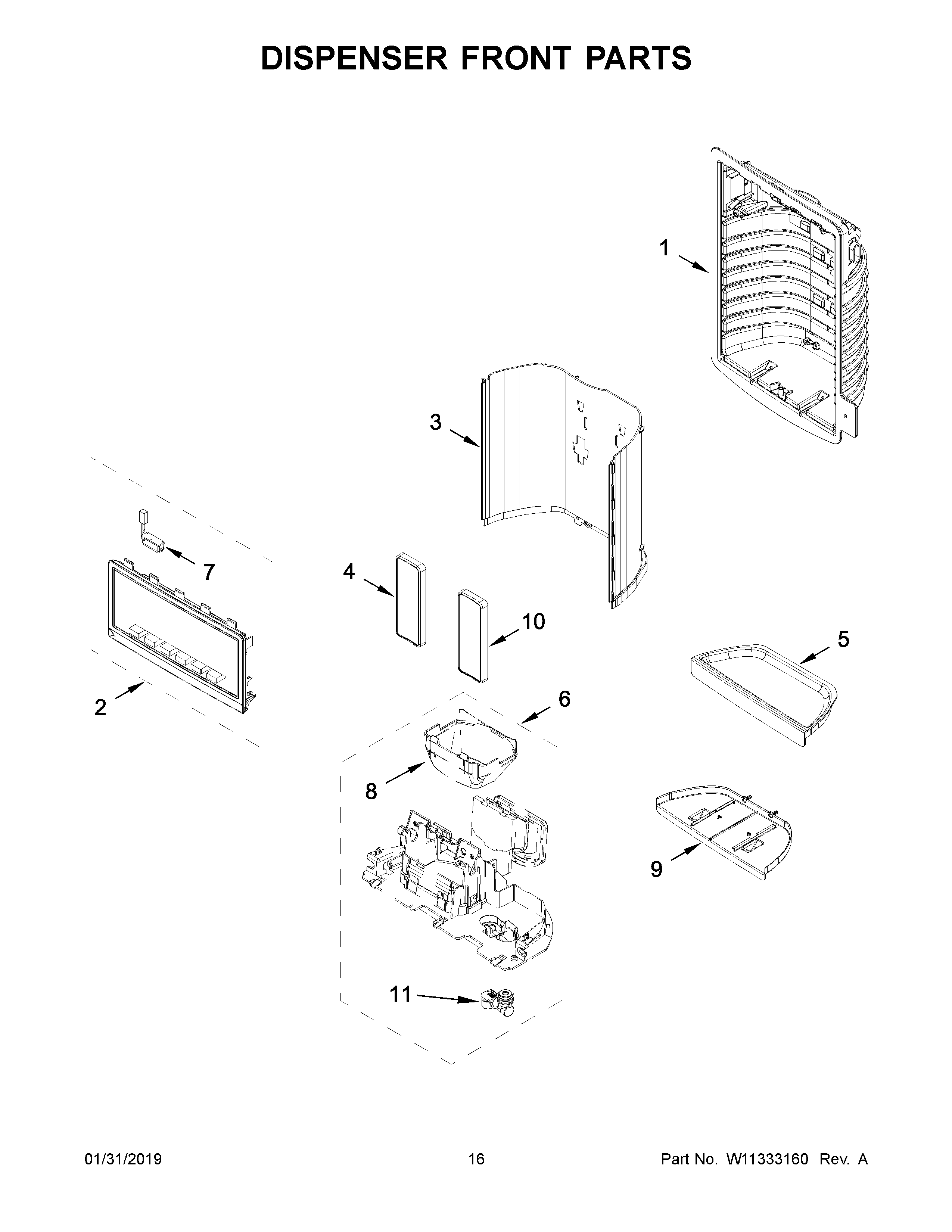 DISPENSER FRONT PARTS

1

3

7

4

10

5

2

6

8

9

11

01/31/2019

16

Part No. W11333160 Rev. A