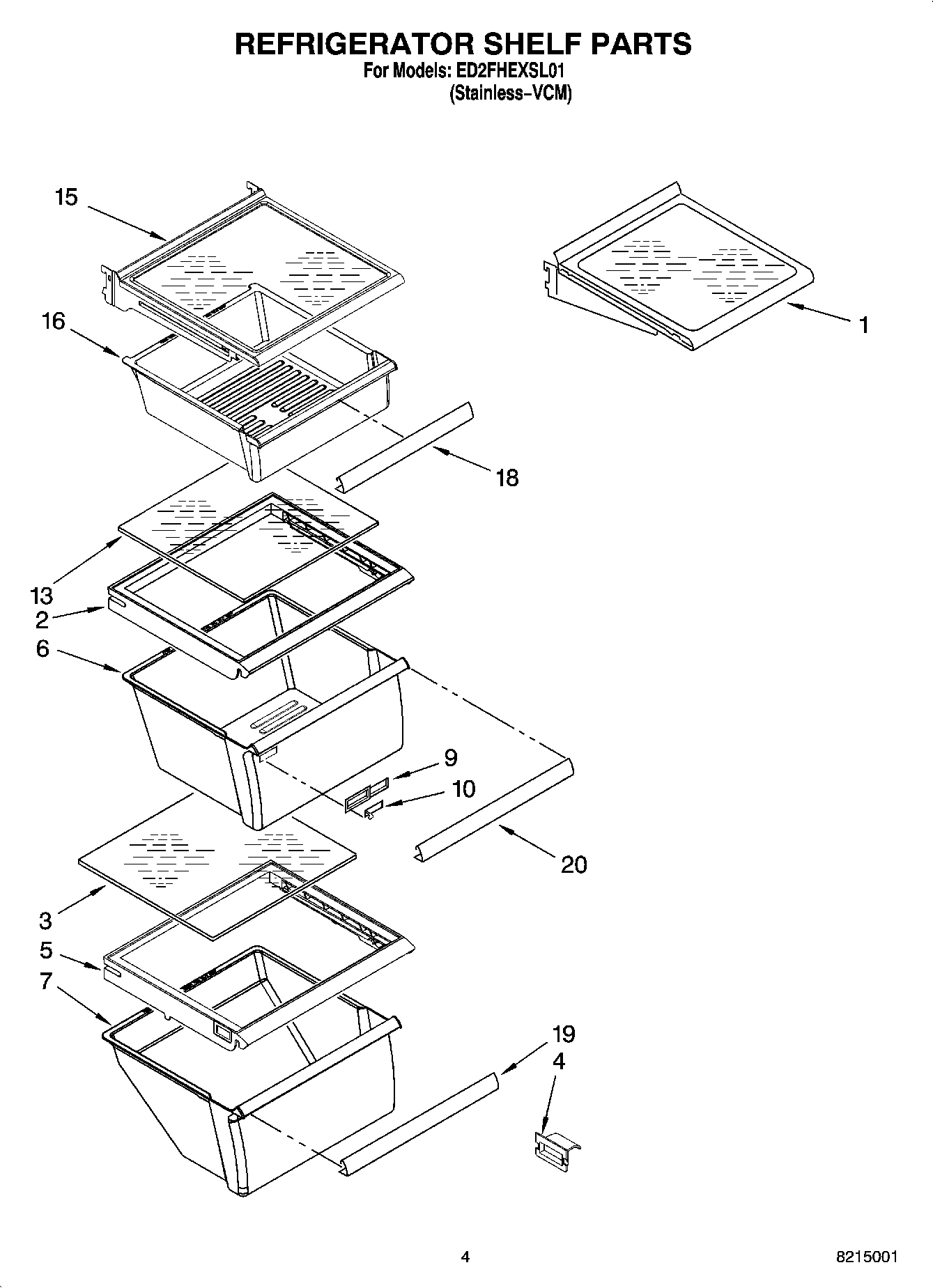 REFRIGERATOR SHELF PARTS
For Models: ED2FHEXSL01
(Stainless-VCM)

15

1

16

18

13
2
6

9
10

20

3
5
7

19
4

4

8215001