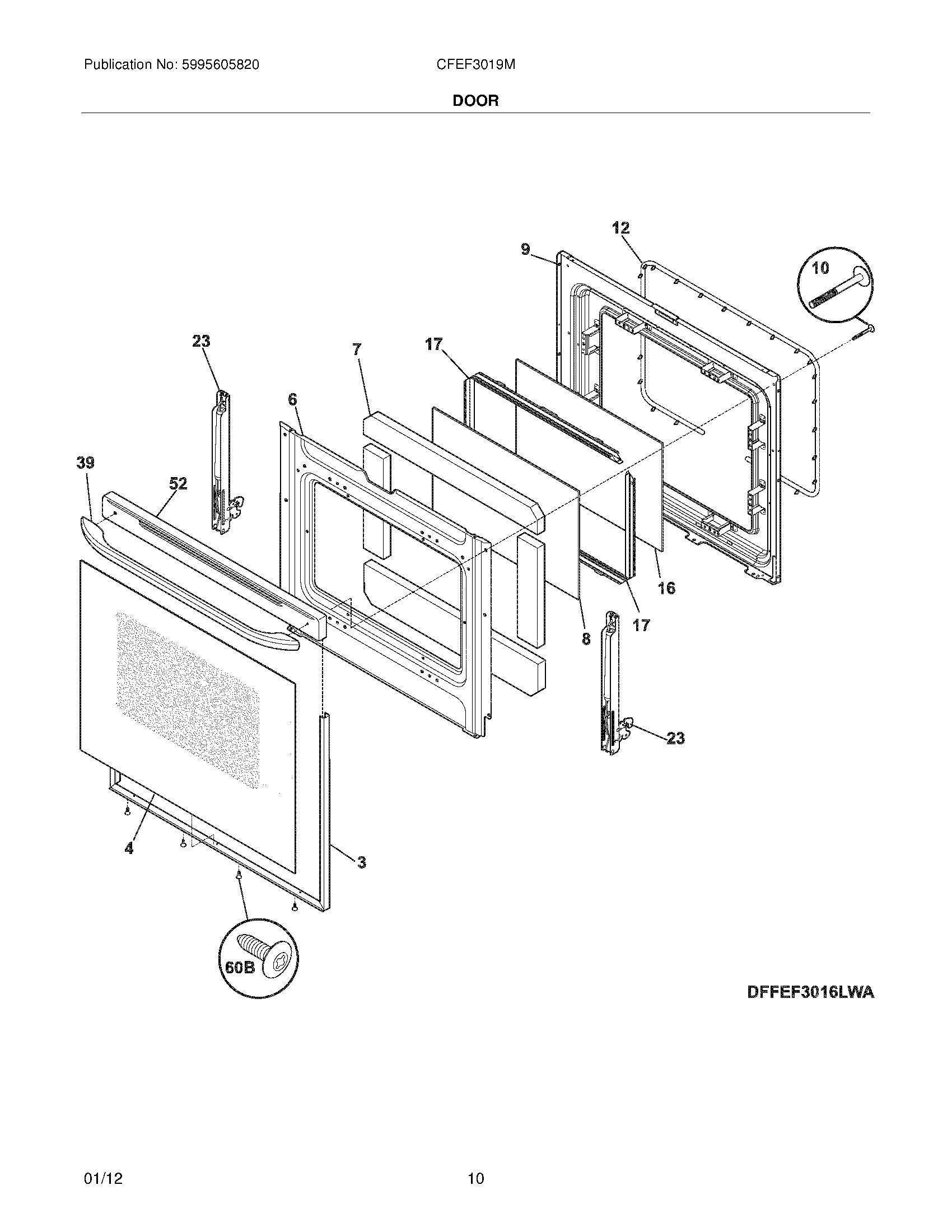 Publication No: 5995605820

CFEF3019M

DOOR

12

9

10

23

7

17

6

39

52

16

17

8

23

4

3

60B

DFFEF3016LWA

01/12

10