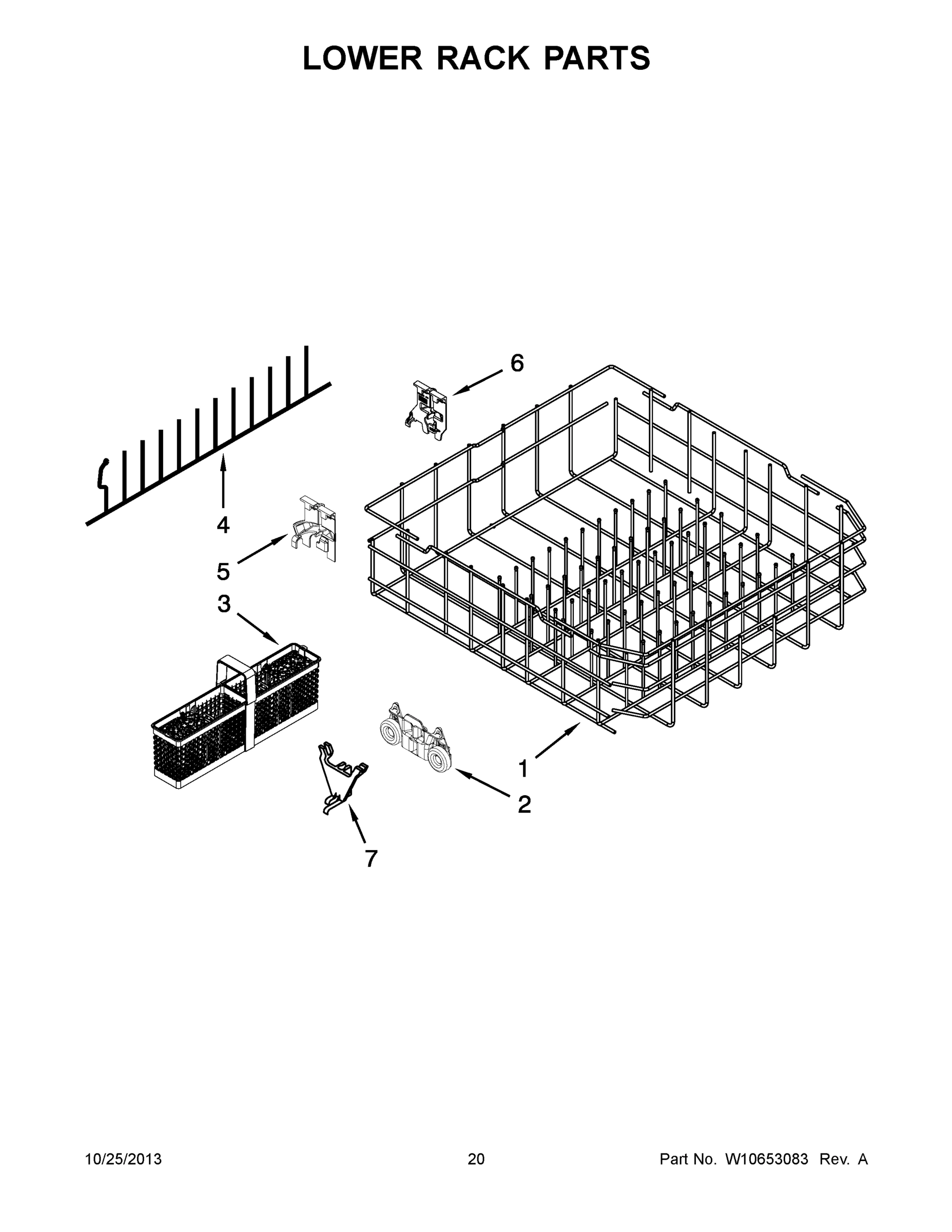 LOWER RACK PARTS

6

4

5

3

1

2

7

10/25/2013 20 Part No. W10653083 Rev. A