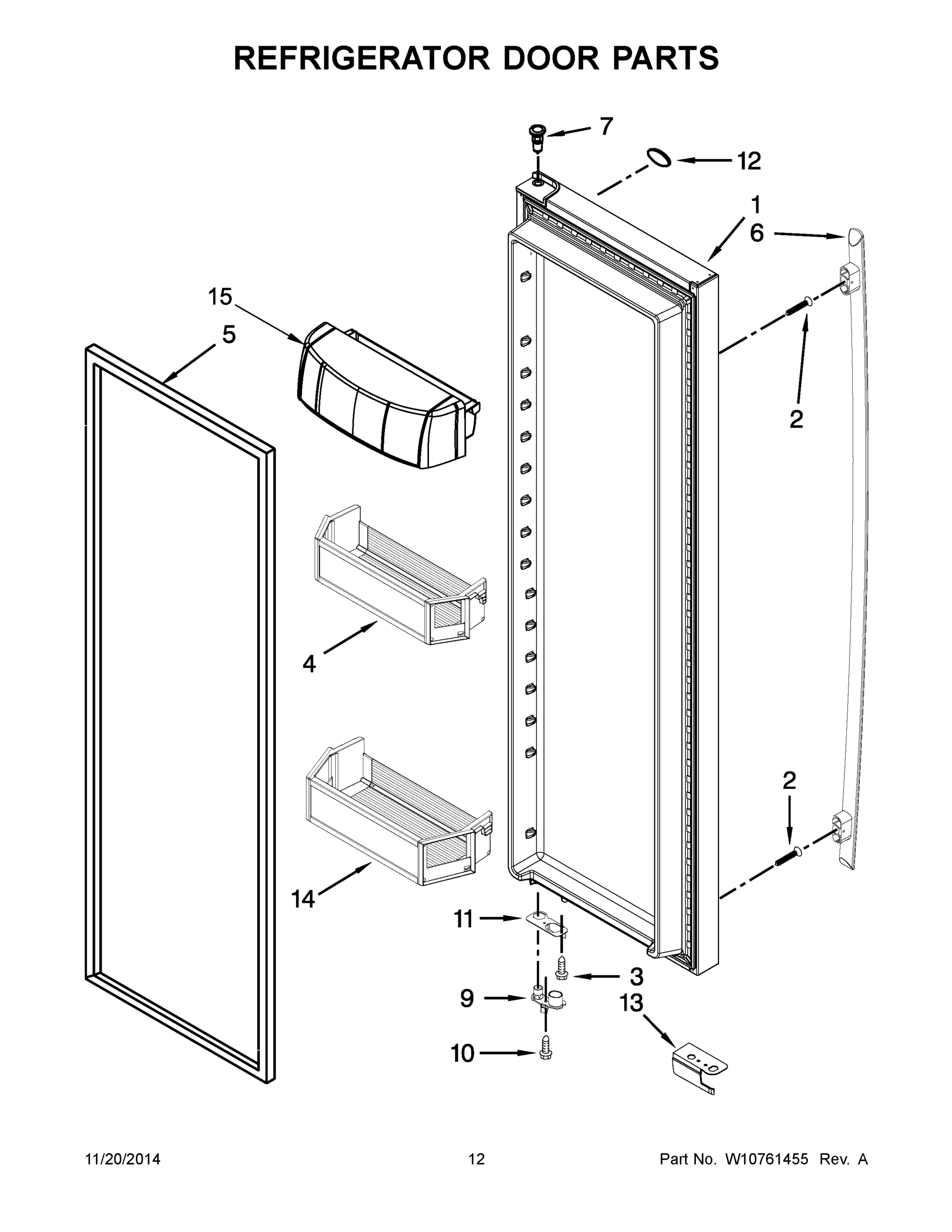 REFRIGERATOR DOOR PARTS

7
12
1
6
15
5
2
4
2
14
11
3
9
13
10

11/20/2014
12
Part No. W10761455 Rev. A