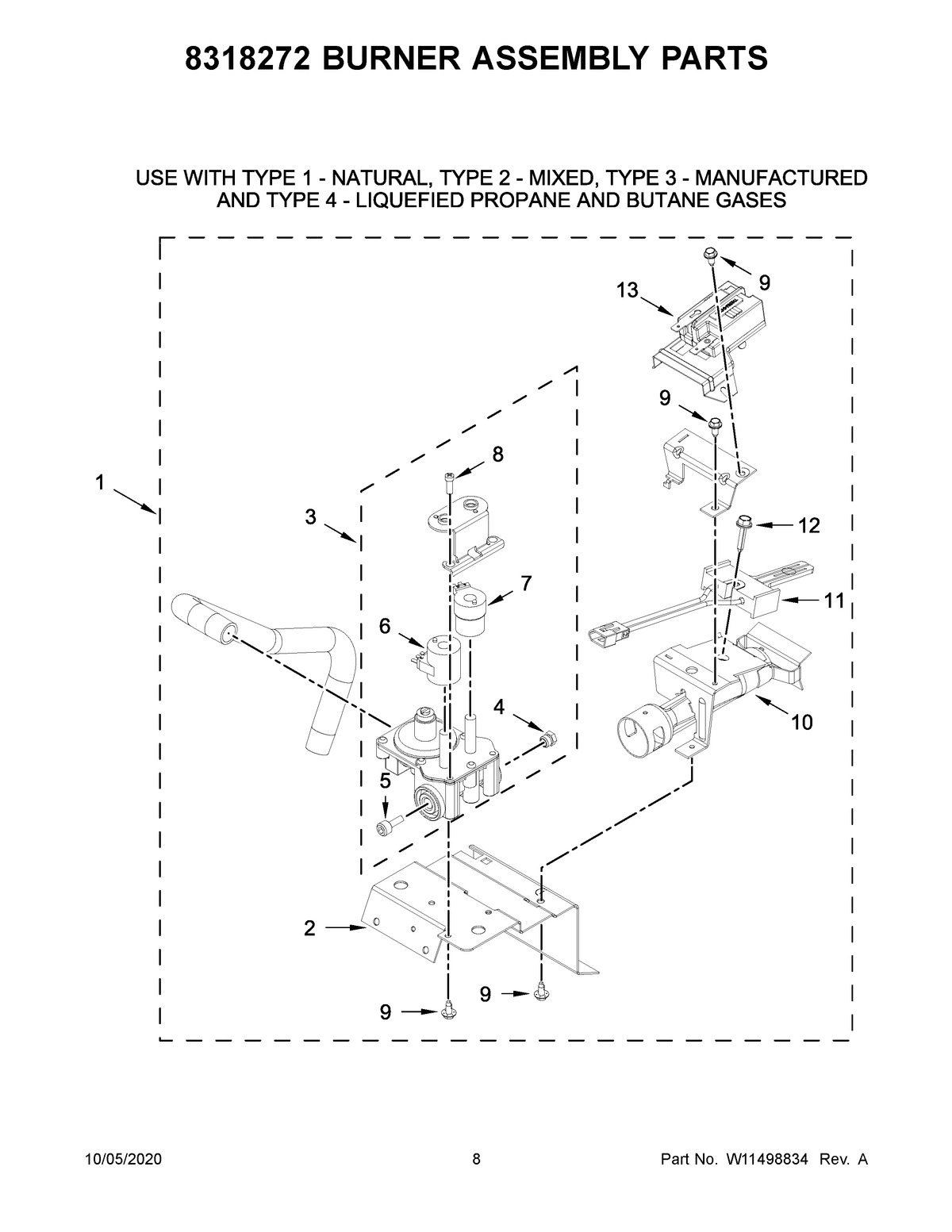 8318272 BURNER ASSEMBLY PARTS

USE WITH TYPE 1 - NATURAL, TYPE 2 - MIXED, TYPE 3 - MANUFACTURED AND TYPE 4 - LIQUEFIED PROPANE AND BUTANE GASES

9
13
9
8
1
3
12
7
11
6
4
10
5
2
9
9

10/05/2020
8
Part No. W11498834 Rev. A