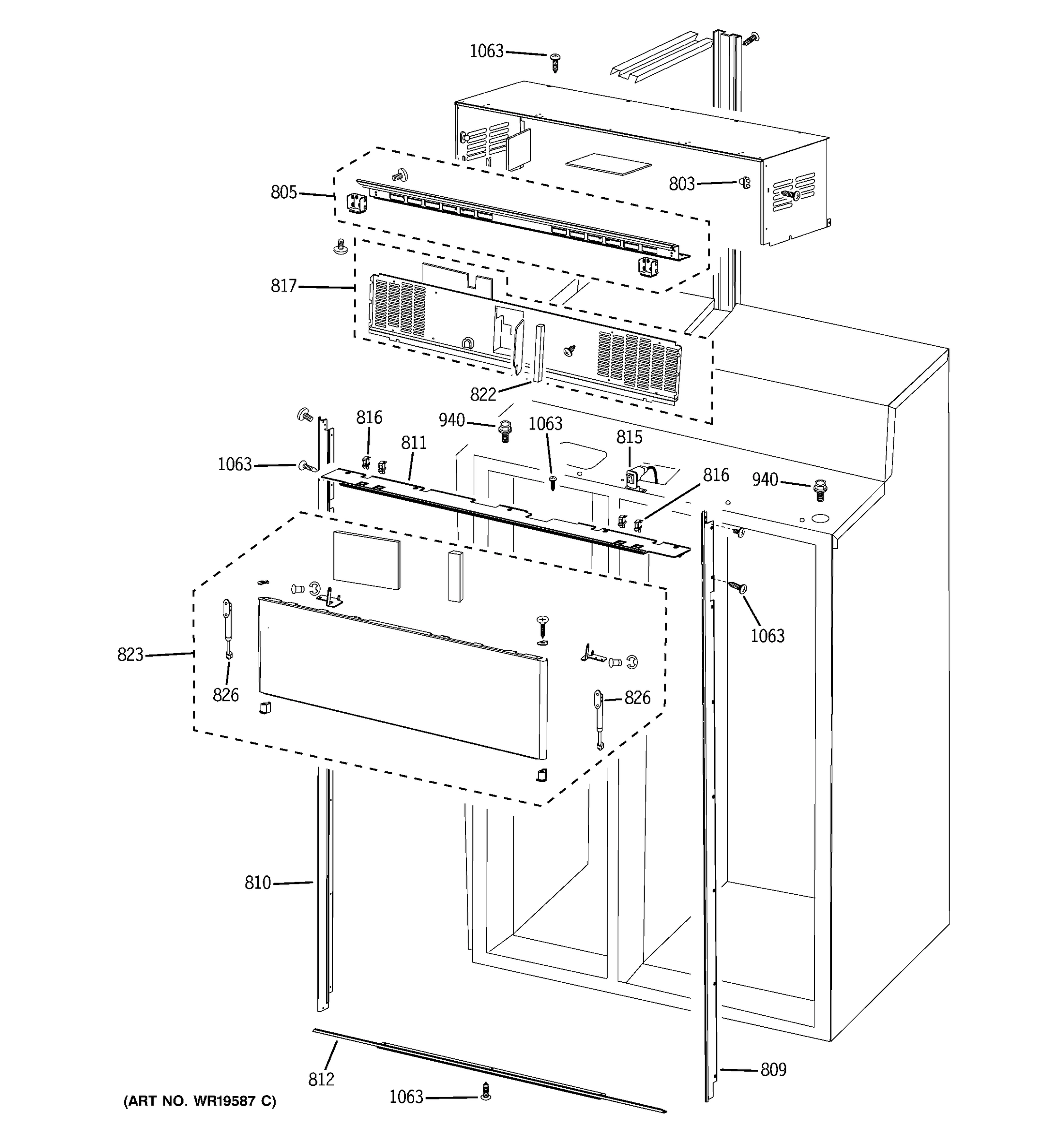 1063
805
803
817
822
816
940
1063
815
811
1063
816
940
1063
823
826
826
810
812
1063
809
(ART NO. WR19587 C)