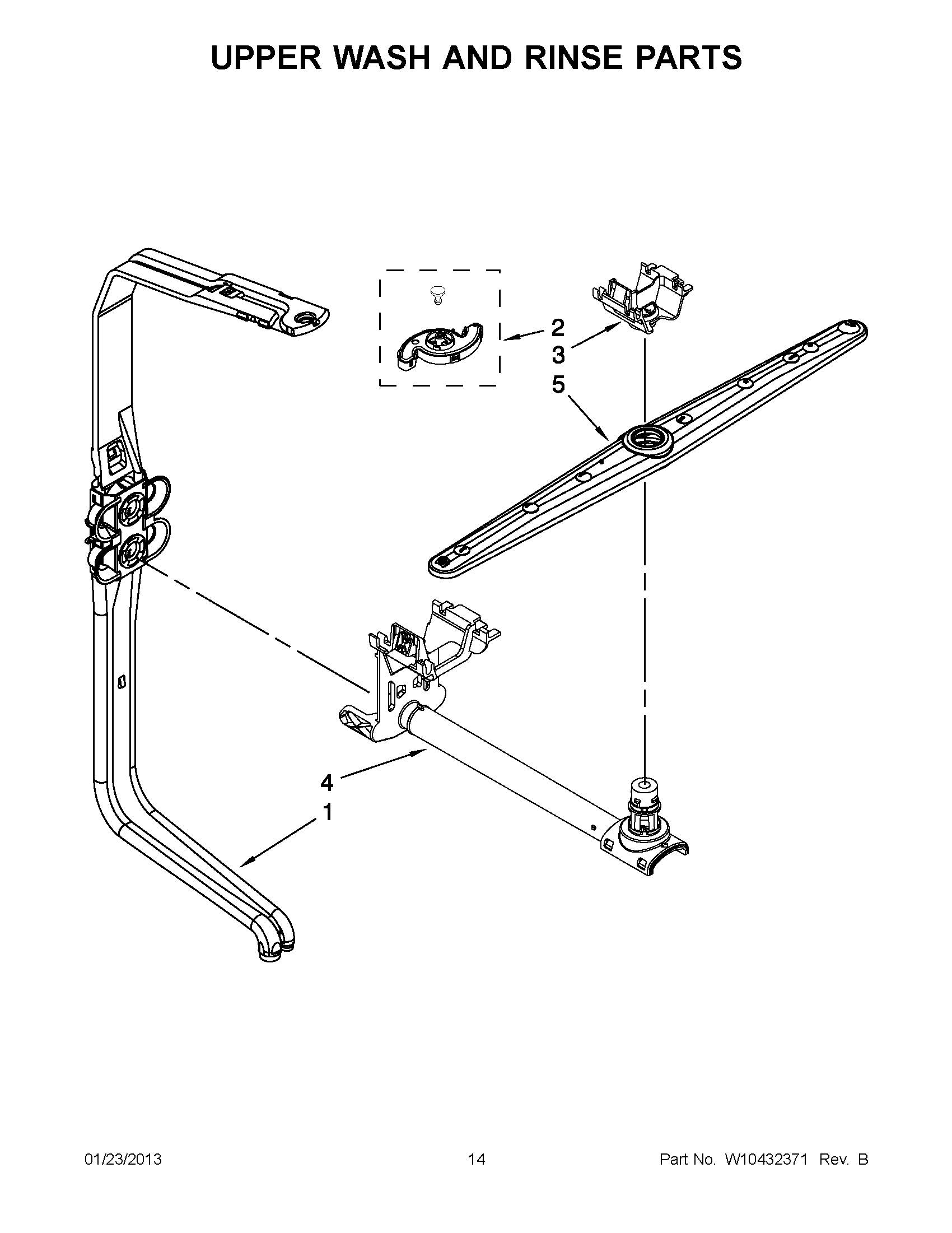 UPPER WASH AND RINSE PARTS

2
3
5
4
1

01/23/2013

14

Part No. W10432371 Rev. B