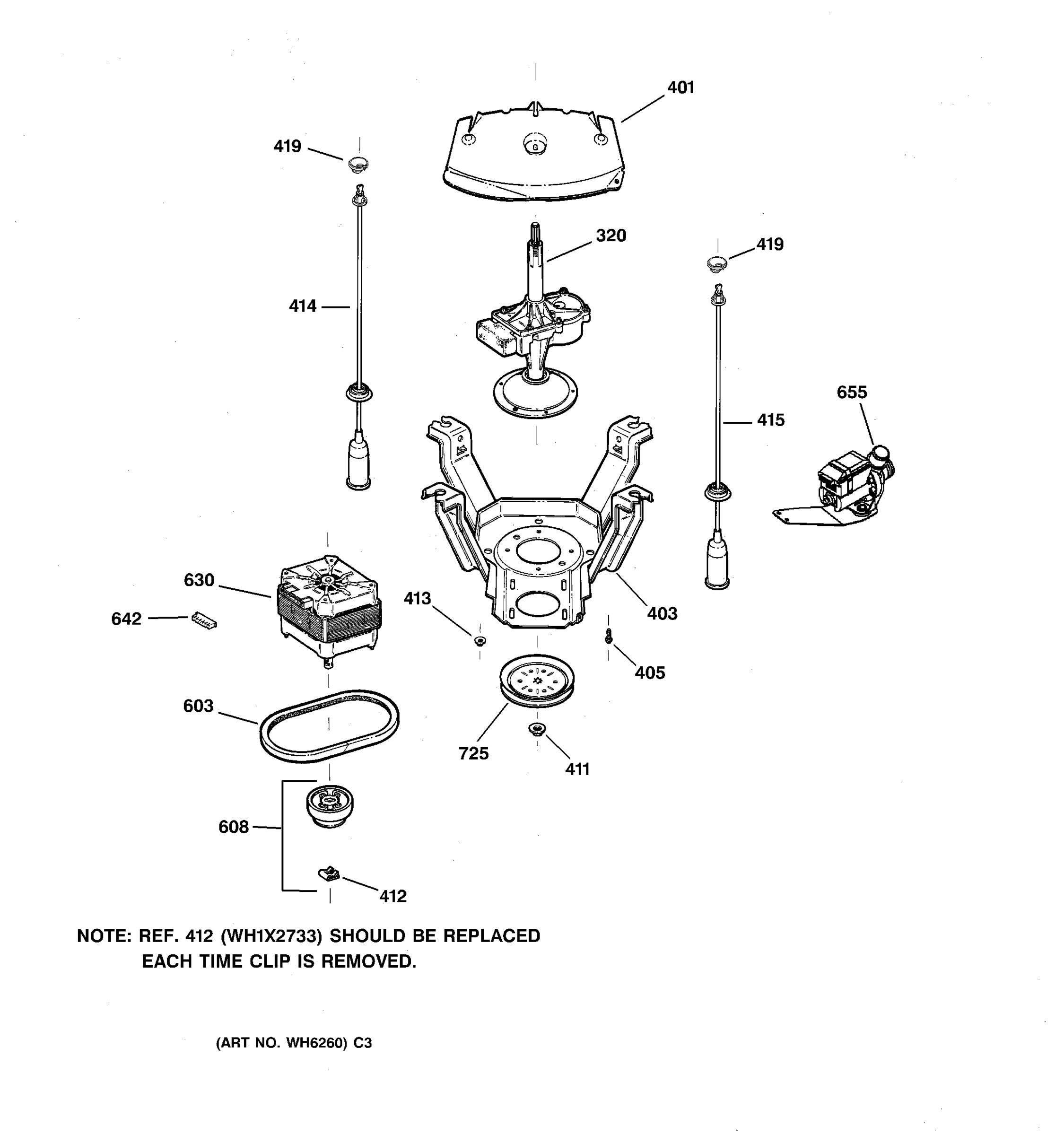 401

419

320

419

414

655

415

630

413

403

642

405

603

725

411

608

412

NOTE: REF. 412 (WH1X2733) SHOULD BE REPLACED EACH TIME CLIP IS REMOVED.

(ART NO. WH6260) C3