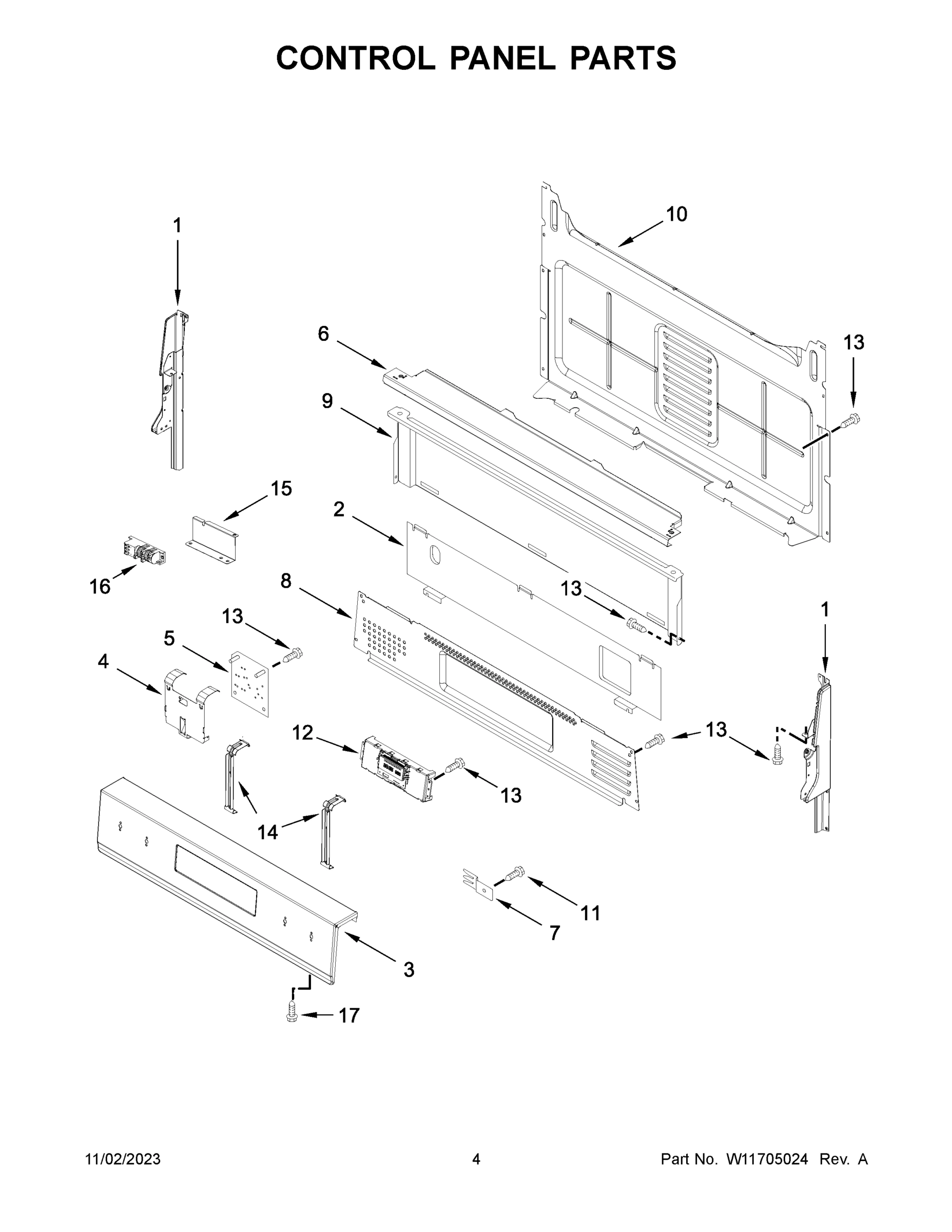 CONTROL PANEL PARTS

1
10
6
13
9
15
2
16
8
13
13
1
5
4
12
13
13
14
11
7
3
17

11/02/2023
4
Part No. W11705024 Rev. A