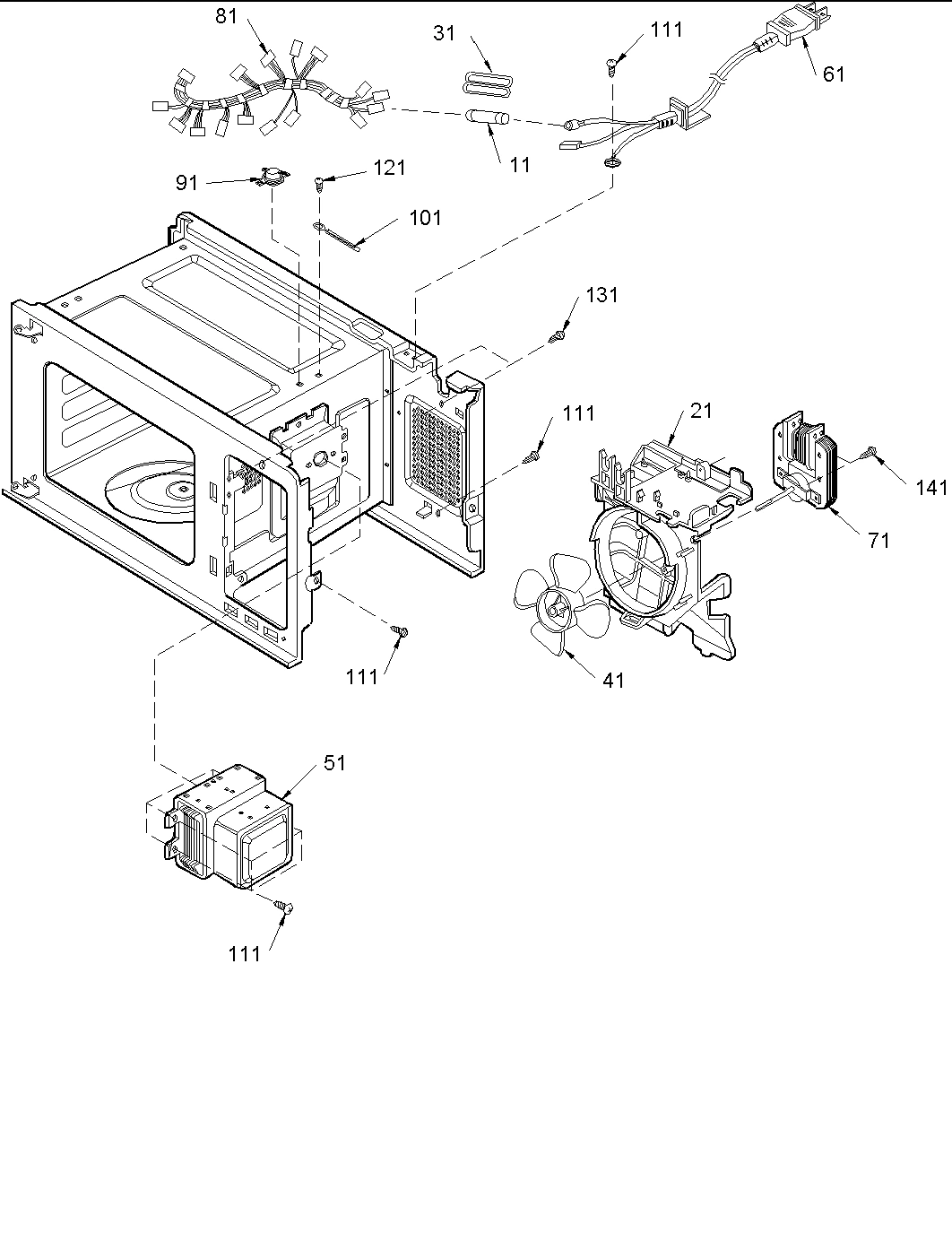 81
31
111
61
11
91
121
101
131
111
21
141
71
41
111
51
111