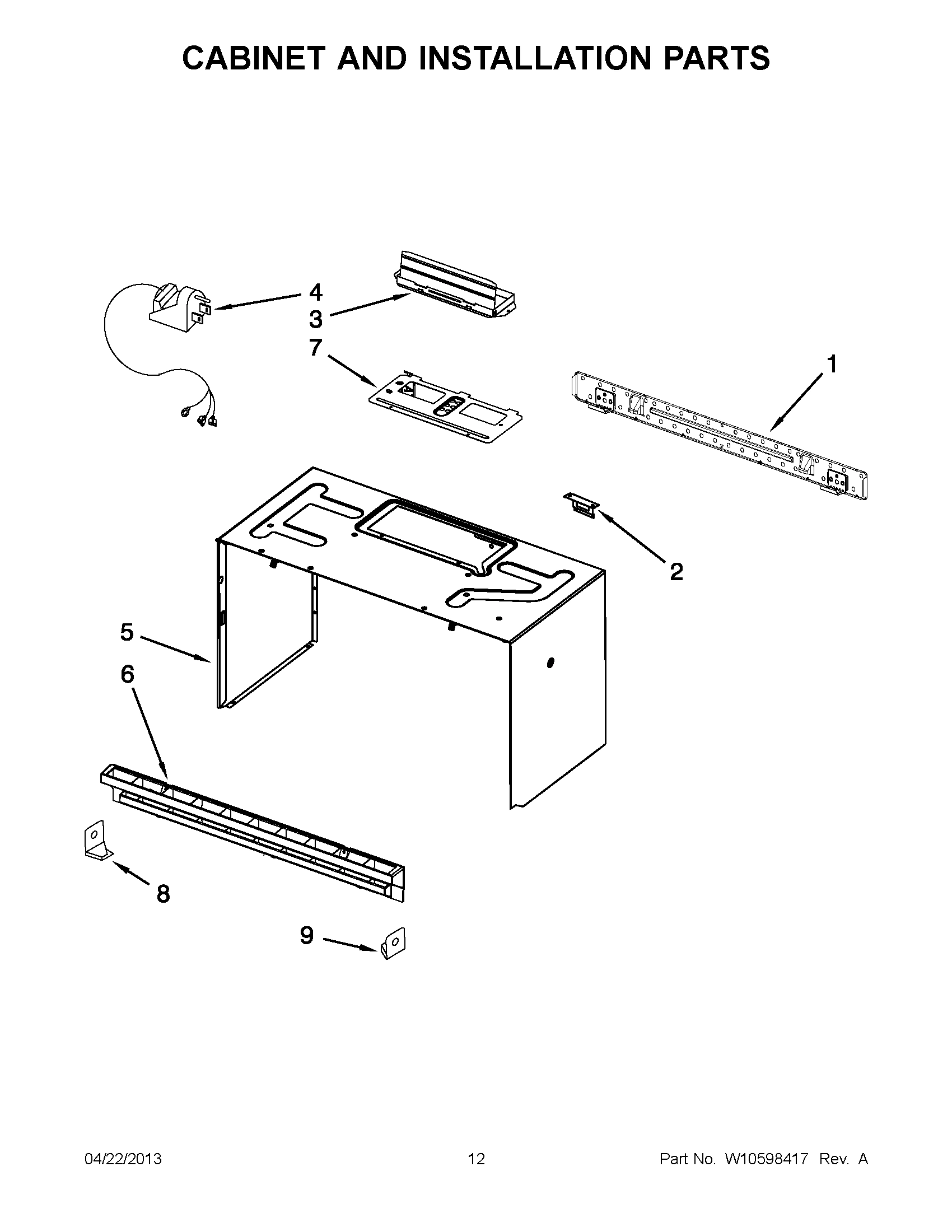 CABINET AND INSTALLATION PARTS

4
3
7
1
2
5
6
8
9

04/22/2013 12 Part No. W10598417 Rev. A