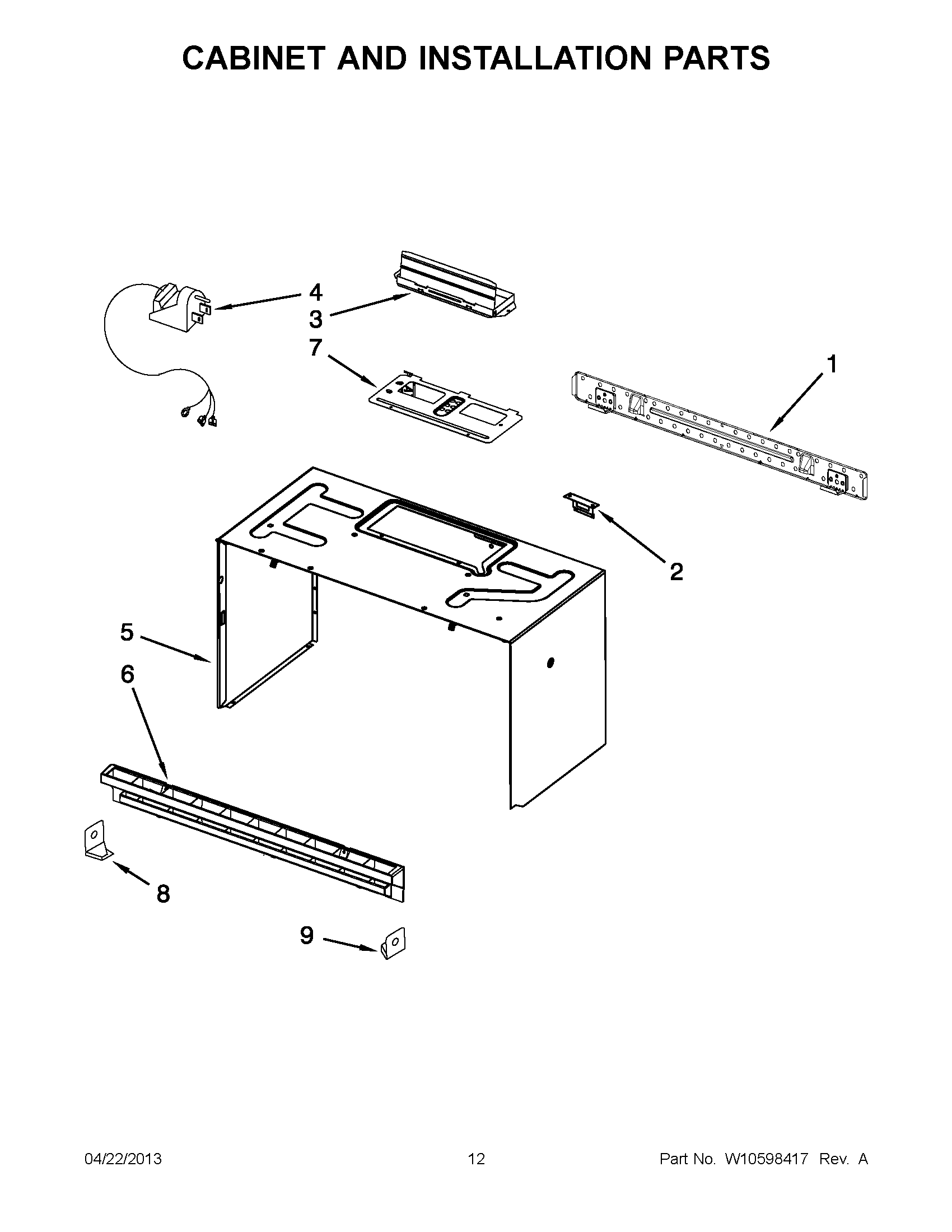 CABINET AND INSTALLATION PARTS

4

3

7

1

2

5

6

8

9

04/22/2013

12

Part No. W10598417 Rev. A