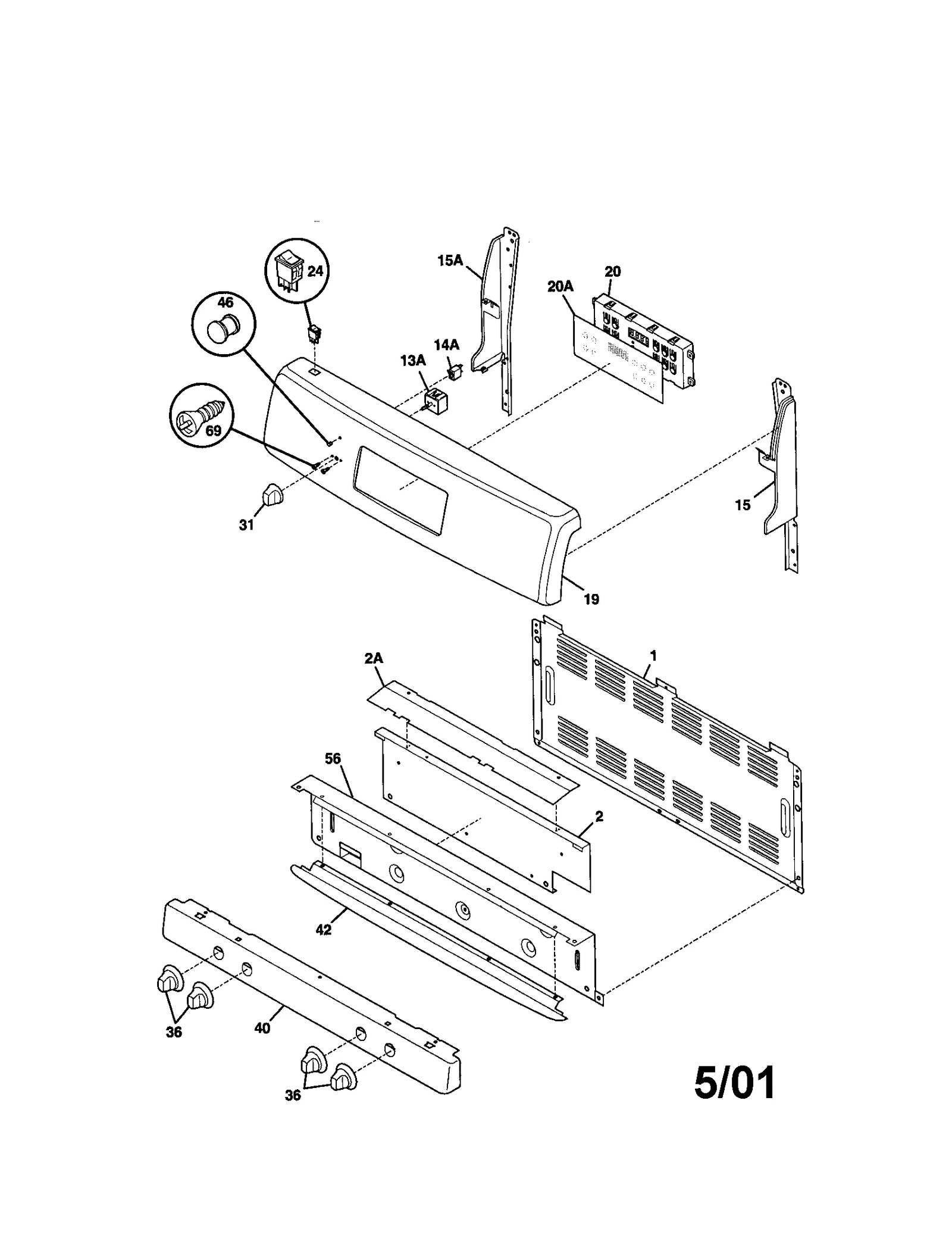 24
15A
20
20A
46
14A
13A
69
31
15
19
1
2A
56
2
42
36
40
36
5/01