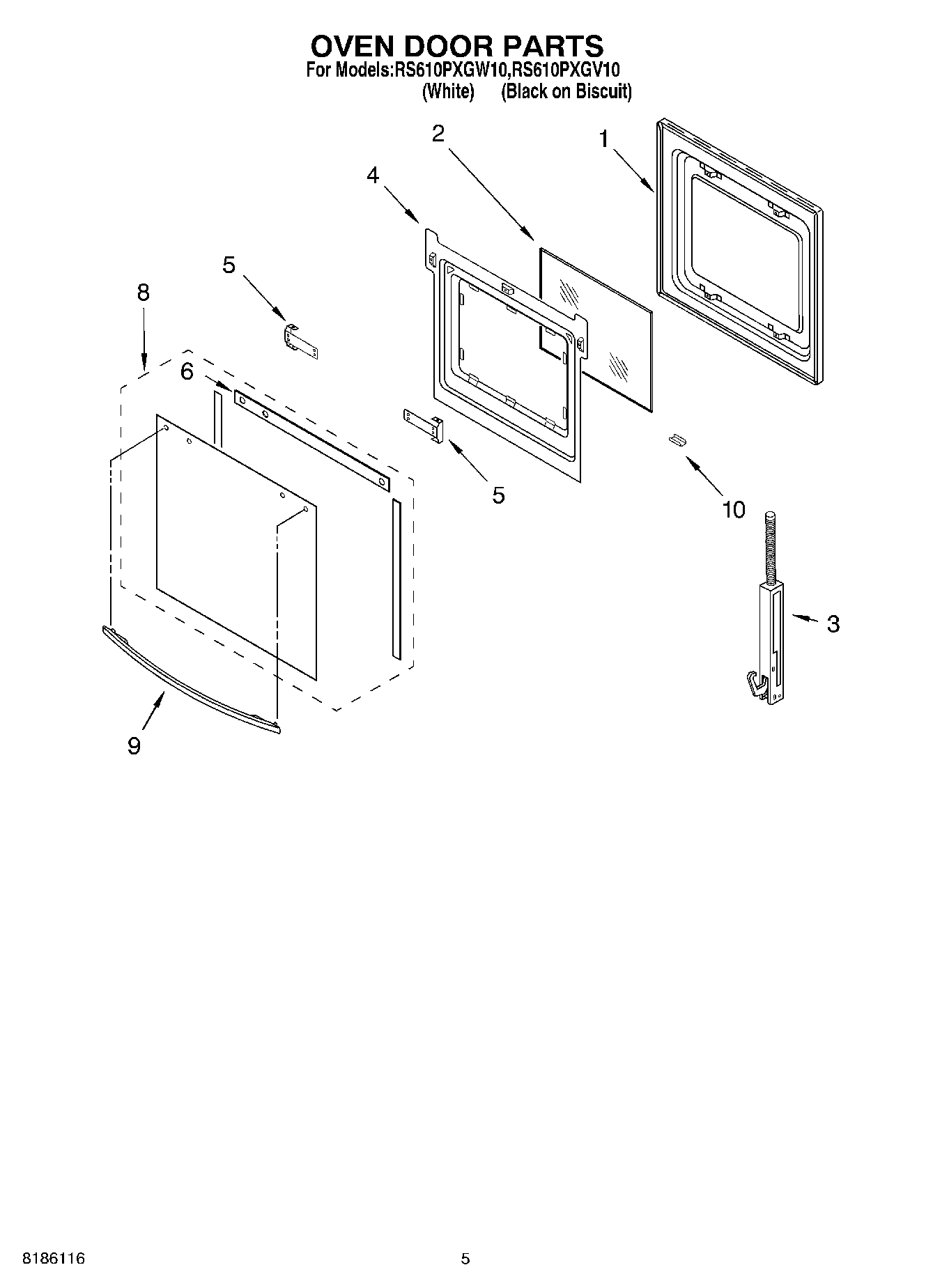 OVEN DOOR PARTS
For Models:RS610PXGW10,RS610PXGV10
(White) (Black on Biscuit)

2
1
4
5
8
6
5
10
3
9

8186116

5