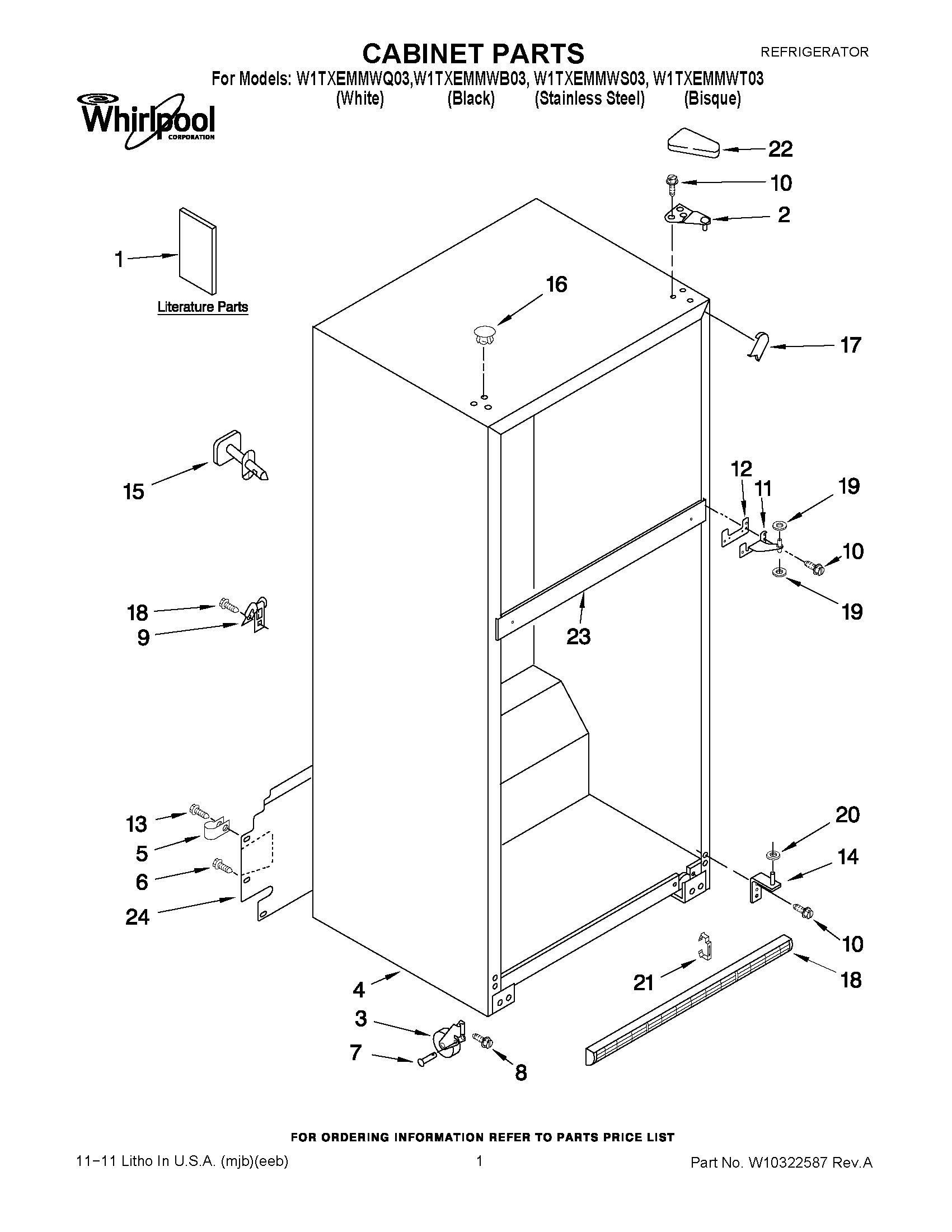 CABINET PARTS

REFRIGERATOR

For Models: W1TXEMMWQ03,W1TXEMMWB03, W1TXEMMWS03, W1TXEMMWT03
(White) (Black) (Stainless Steel) (Bisque)

Whirlpool CORPORATION

22
10
2
1
Literature Parts
16
17
15
12
11
19
10
19
18
9
23
13
5
6
24
20
14
10
21
18
4
3
7
8

FOR ORDERING INFORMATION REFER TO PARTS PRICE LIST

11−11 Litho In U.S.A. (mjb)(eeb)

1

Part No. W10322587 Rev.A