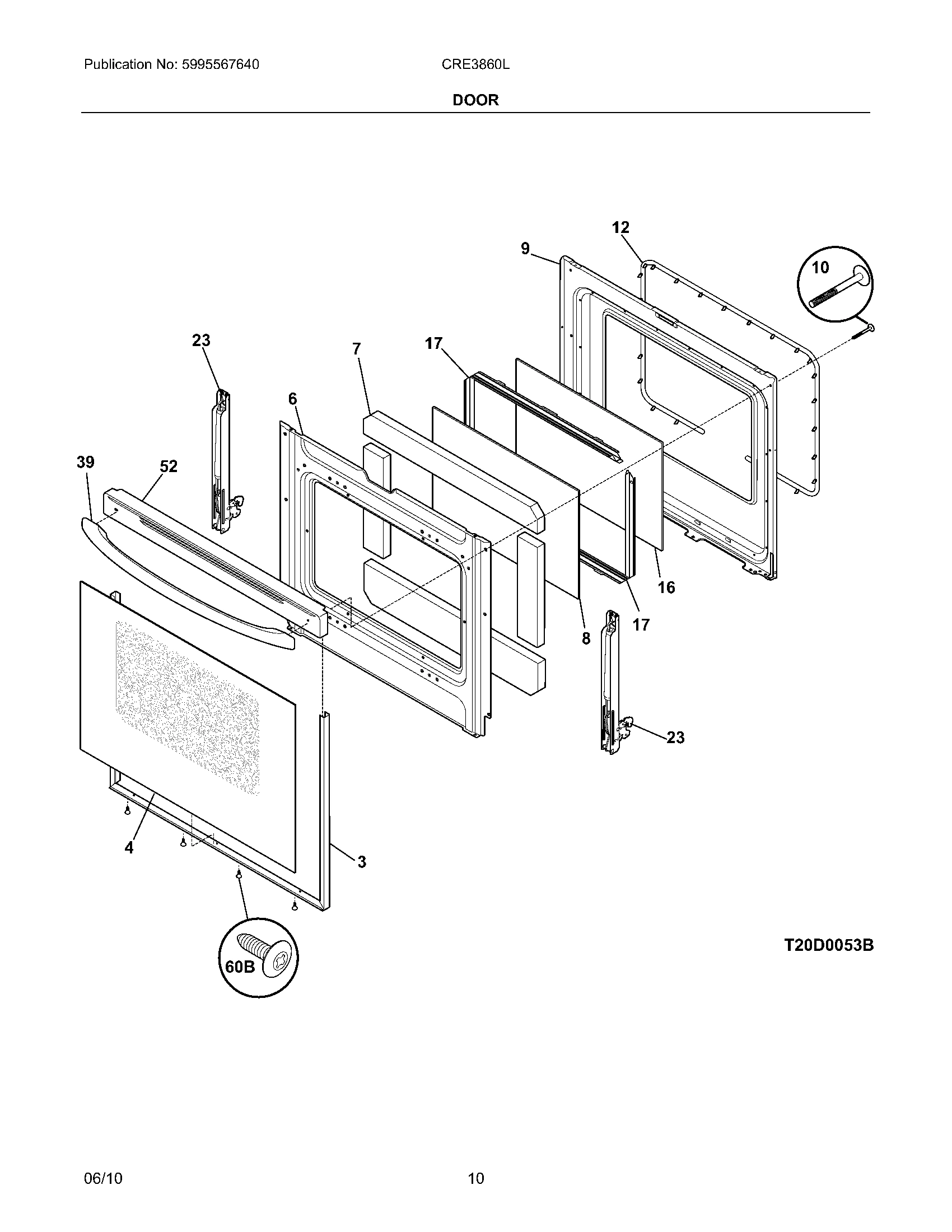 Publication No: 5995567640

CRE3860L

DOOR

12
9
10
23
7
17
6
39
52
16
17
8
23
4
3
60B

T20D0053B

06/10

10