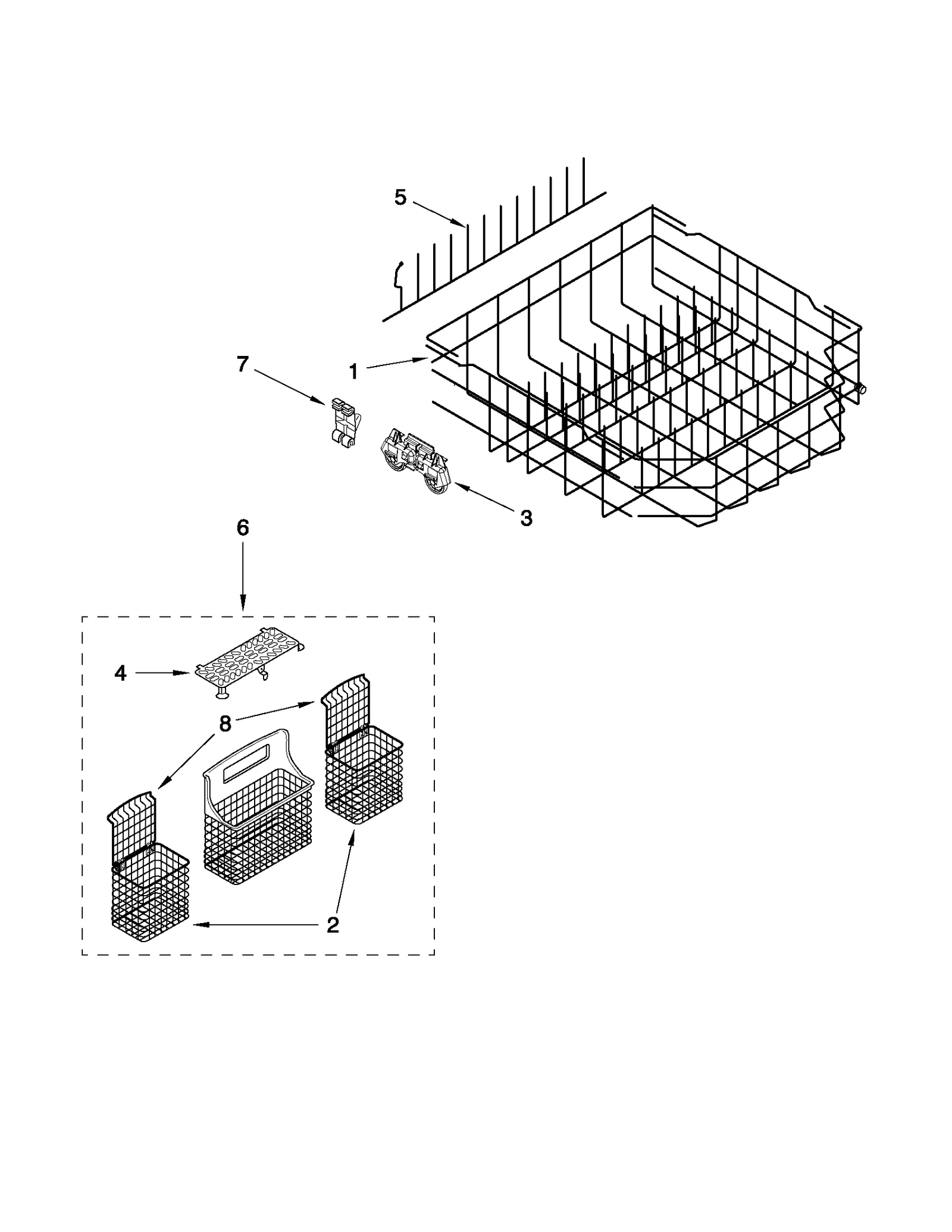 5

7

1

3

6

4

8

2