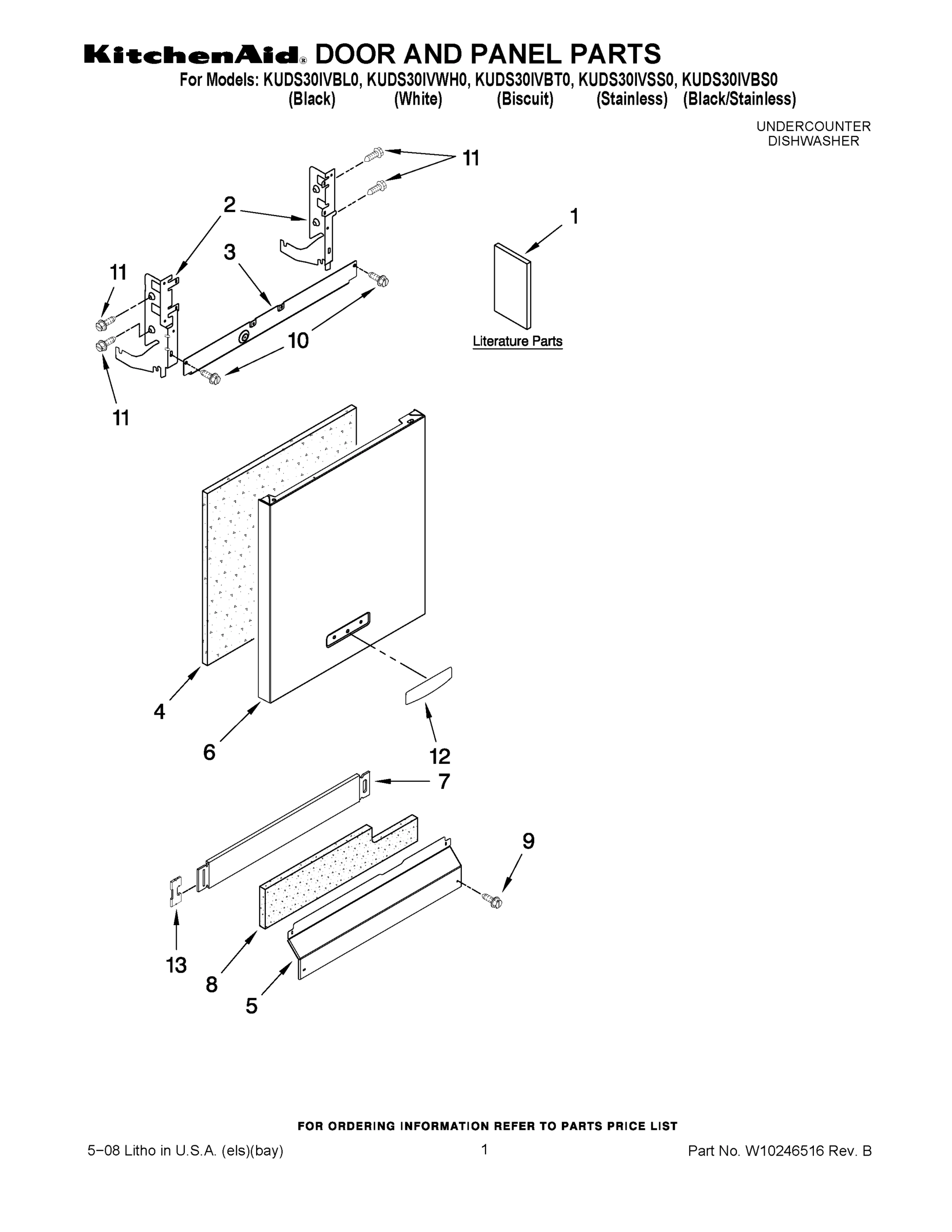 KitchenAid® DOOR AND PANEL PARTS
For Models: KUDS30IVBL0, KUDS30IVWH0, KUDS30IVBT0, KUDS30IVSS0, KUDS30IVBS0
(Black) (White) (Biscuit) (Stainless) (Black/Stainless)

UNDERCOUNTER DISHWASHER

11
2
1
3
11
10
Literature Parts
11
4
6
12
7
9
13
8
5

FOR ORDERING INFORMATION REFER TO PARTS PRICE LIST

5−08 Litho in U.S.A. (els)(bay)
1
Part No. W10246516 Rev. B