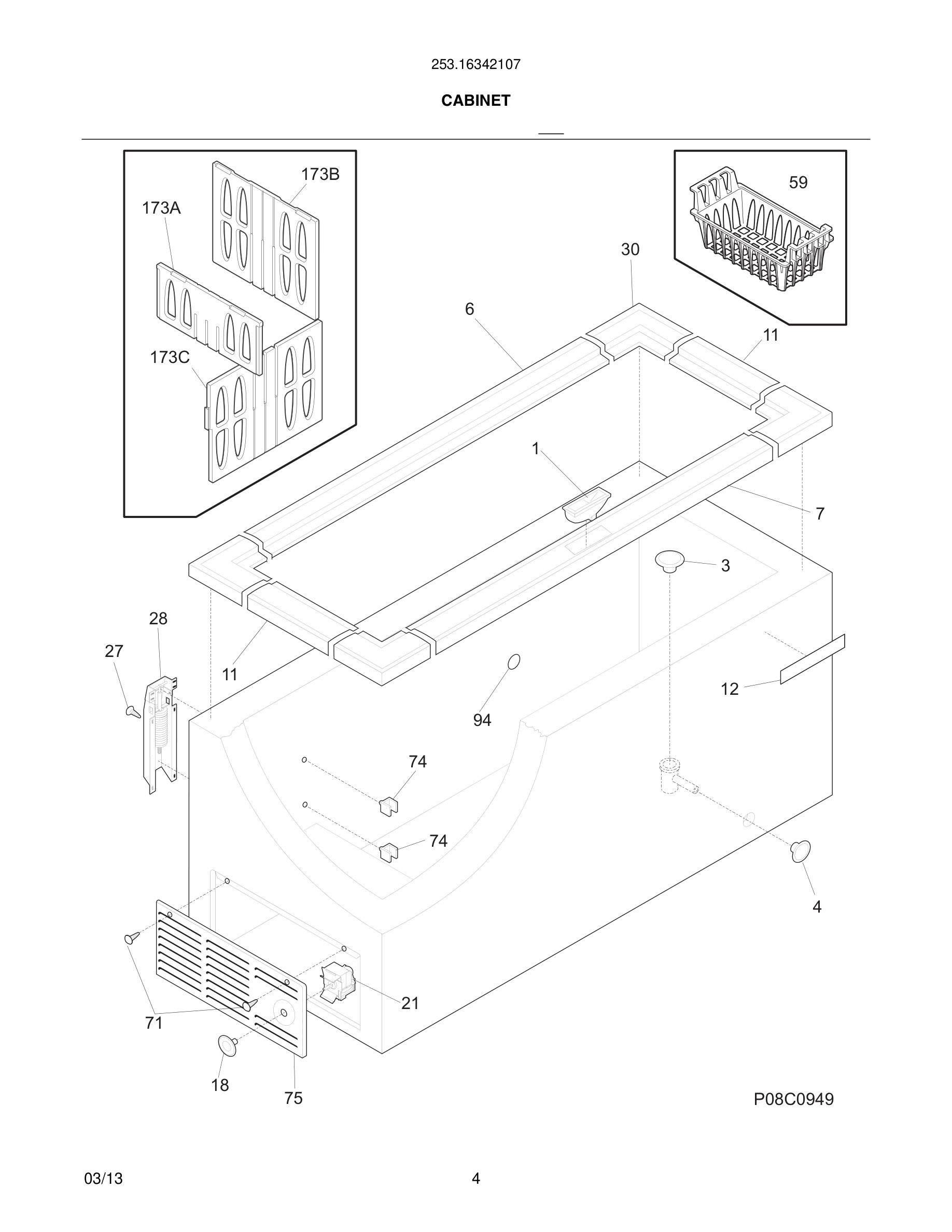 253.16342107

CABINET

173B
173A
173C
59
30
6
11
1
7
3
28
27
11
12
94
74
74
4
21
71
18
75
P08C0949

03/13
4