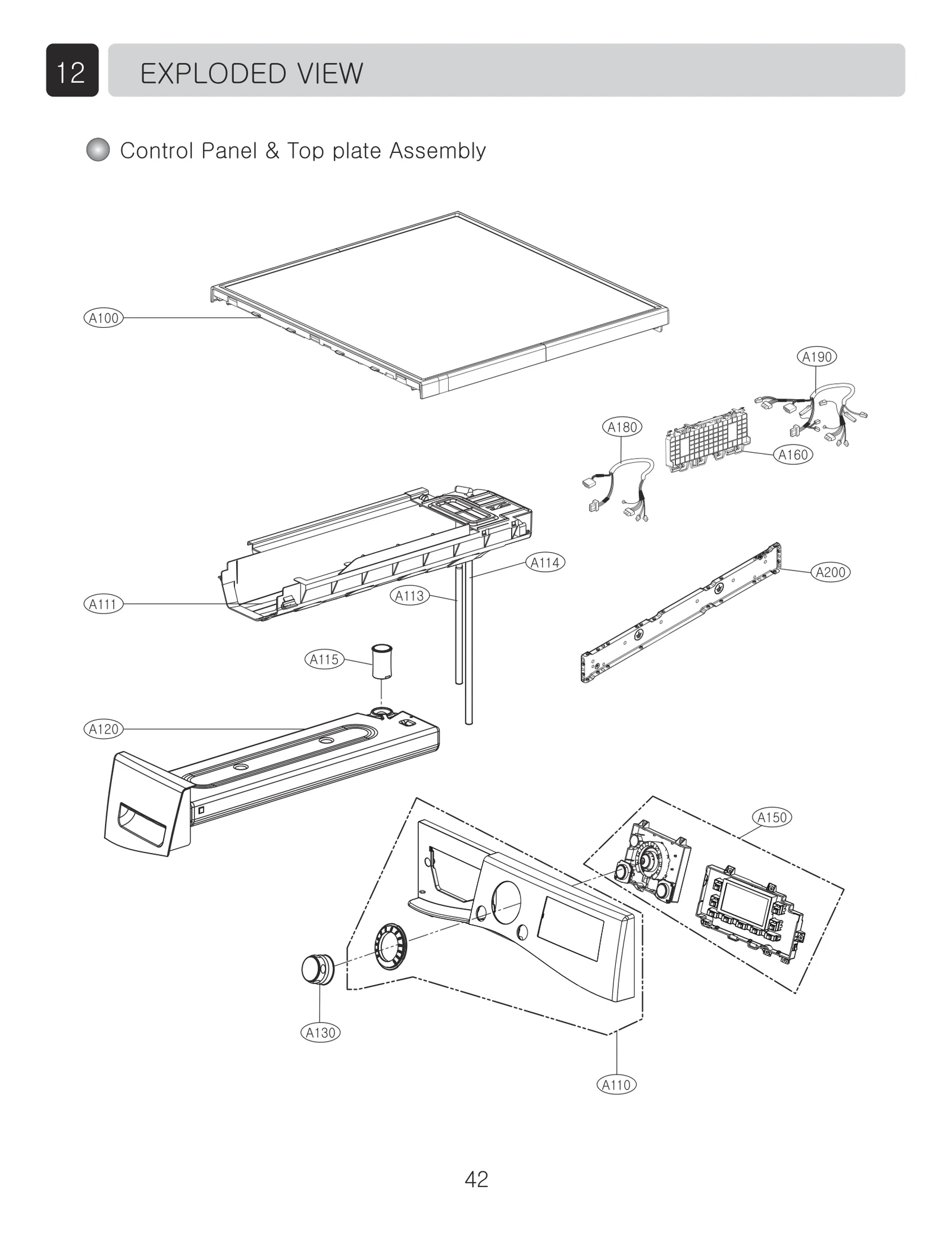 12 EXPLODED VIEW

Control Panel & Top plate Assembly

A100

A190

A180

A160

A114

A200

A111

A113

A115

A120

A150

A130

A110

42