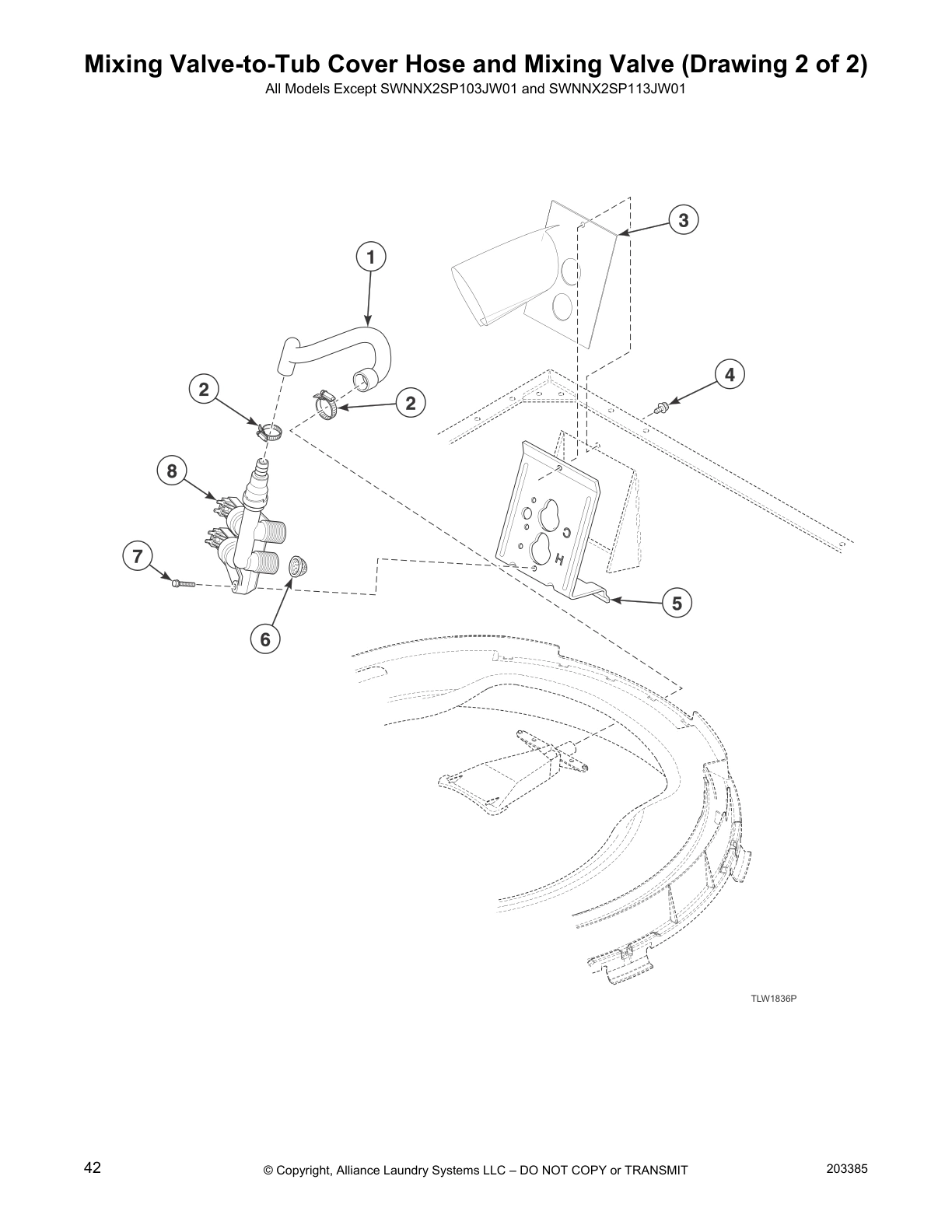 Mixing Valve-to-Tub Cover Hose and Mixing Valve (Drawing 2 of 2)
All Models Except SWNNX2SP103JW01 and SWNNX2SP113JW01

3
1
4
2
2
8
C
H
7
5
6

TLW1836P

42
© Copyright, Alliance Laundry Systems LLC – DO NOT COPY or TRANSMIT
203385