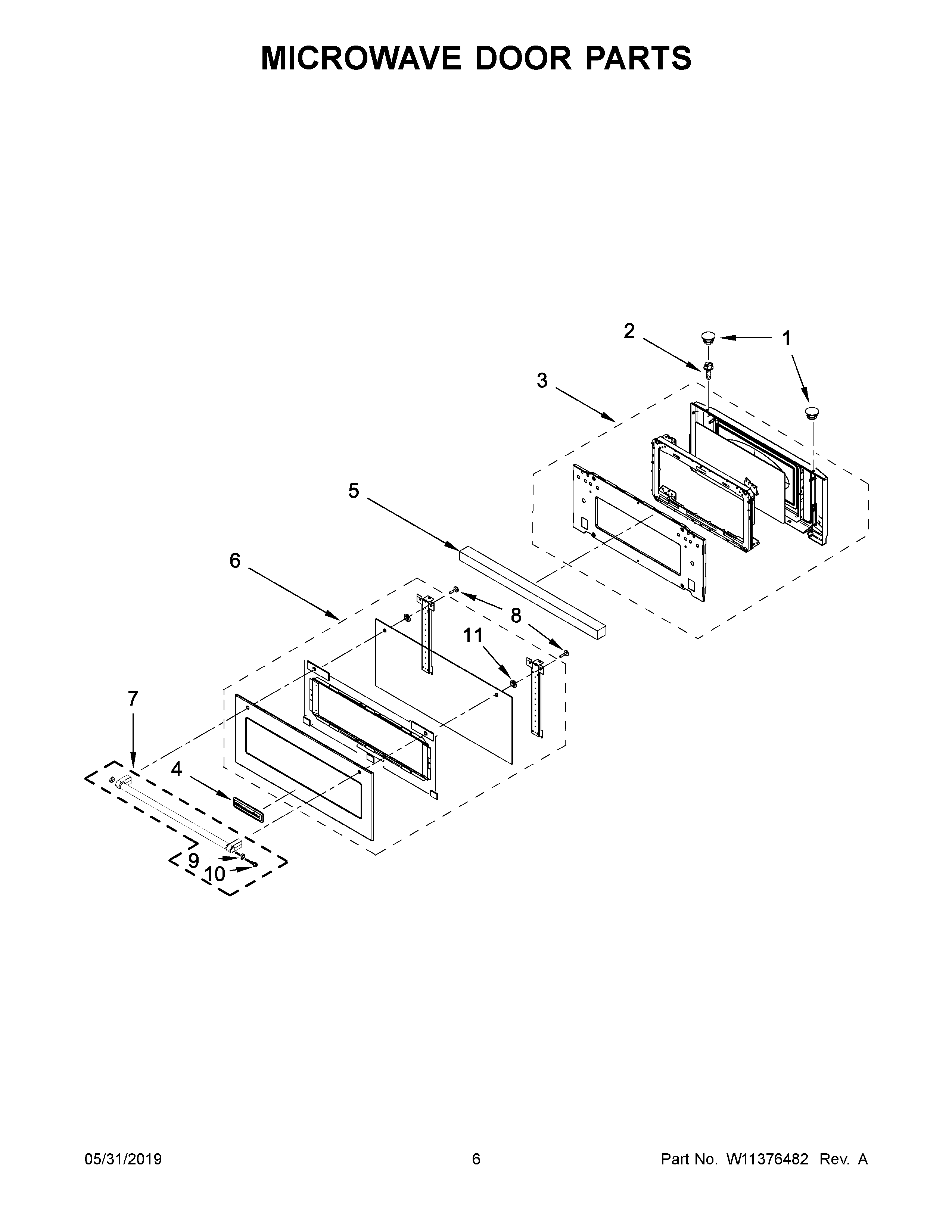 MICROWAVE DOOR PARTS

2
1
3
5
6
8
11
7
4
9
10

05/31/2019
6
Part No. W11376482 Rev. A