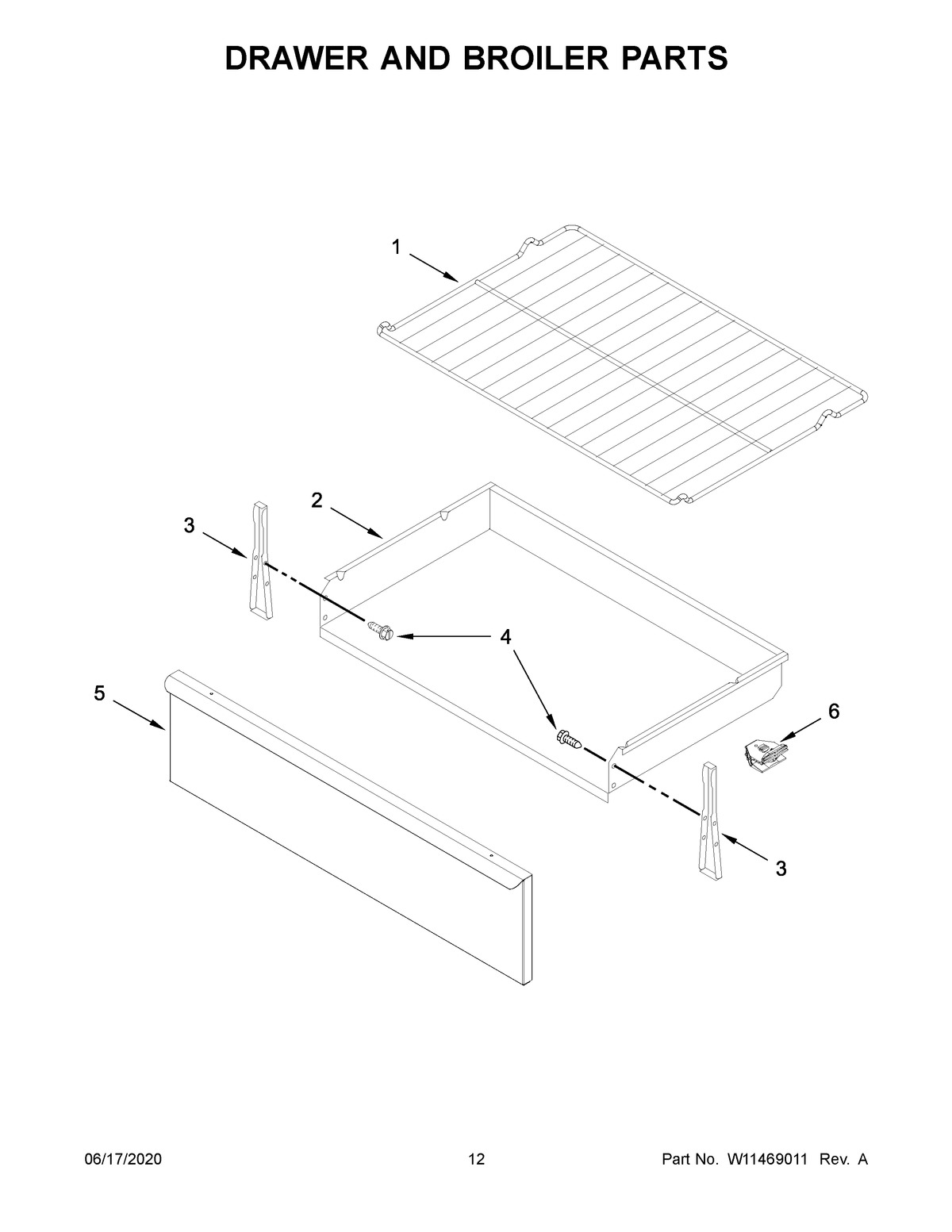 DRAWER AND BROILER PARTS

1

2

3

4

5

6

3

06/17/2020

12

Part No. W11469011 Rev. A