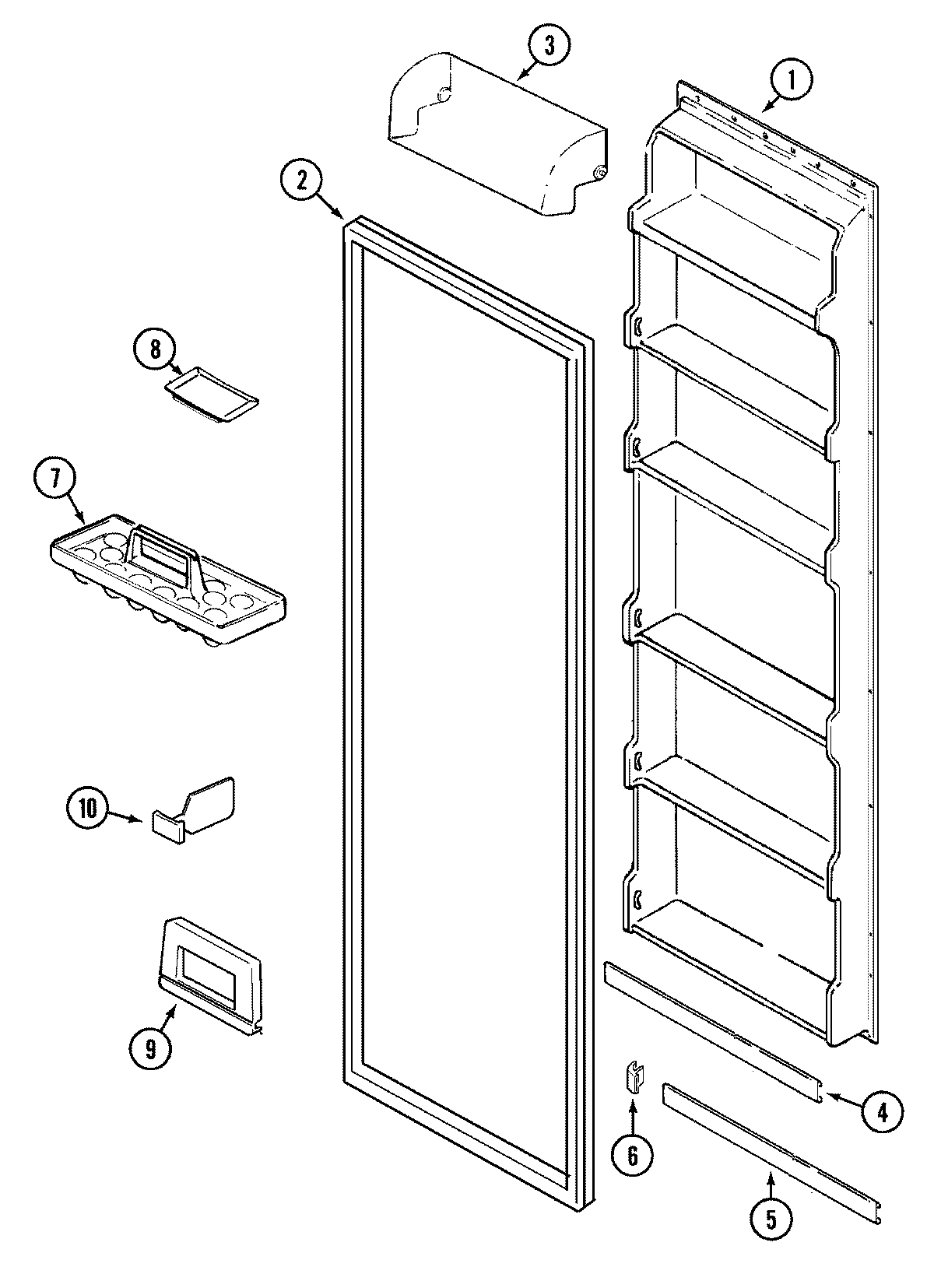 3
1
2
8
7
10
9
4
6
5