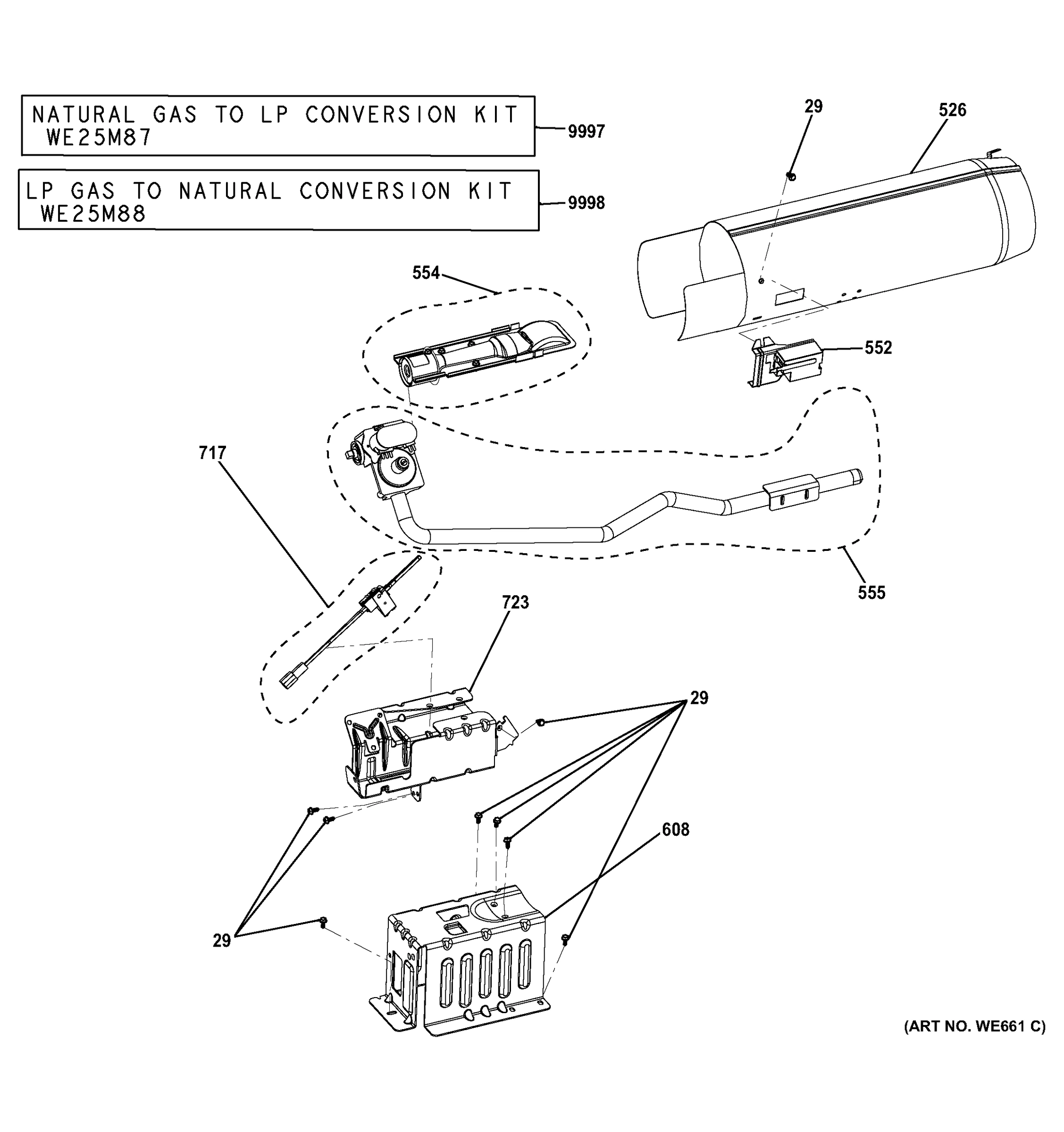 NATURAL GAS TO LP CONVERSION KIT
WE25M87

9997

LP GAS TO NATURAL CONVERSION KIT
WE25M88

9998

29

526

554

552

717

555

723

29

608

29

(ART NO. WE661 C)