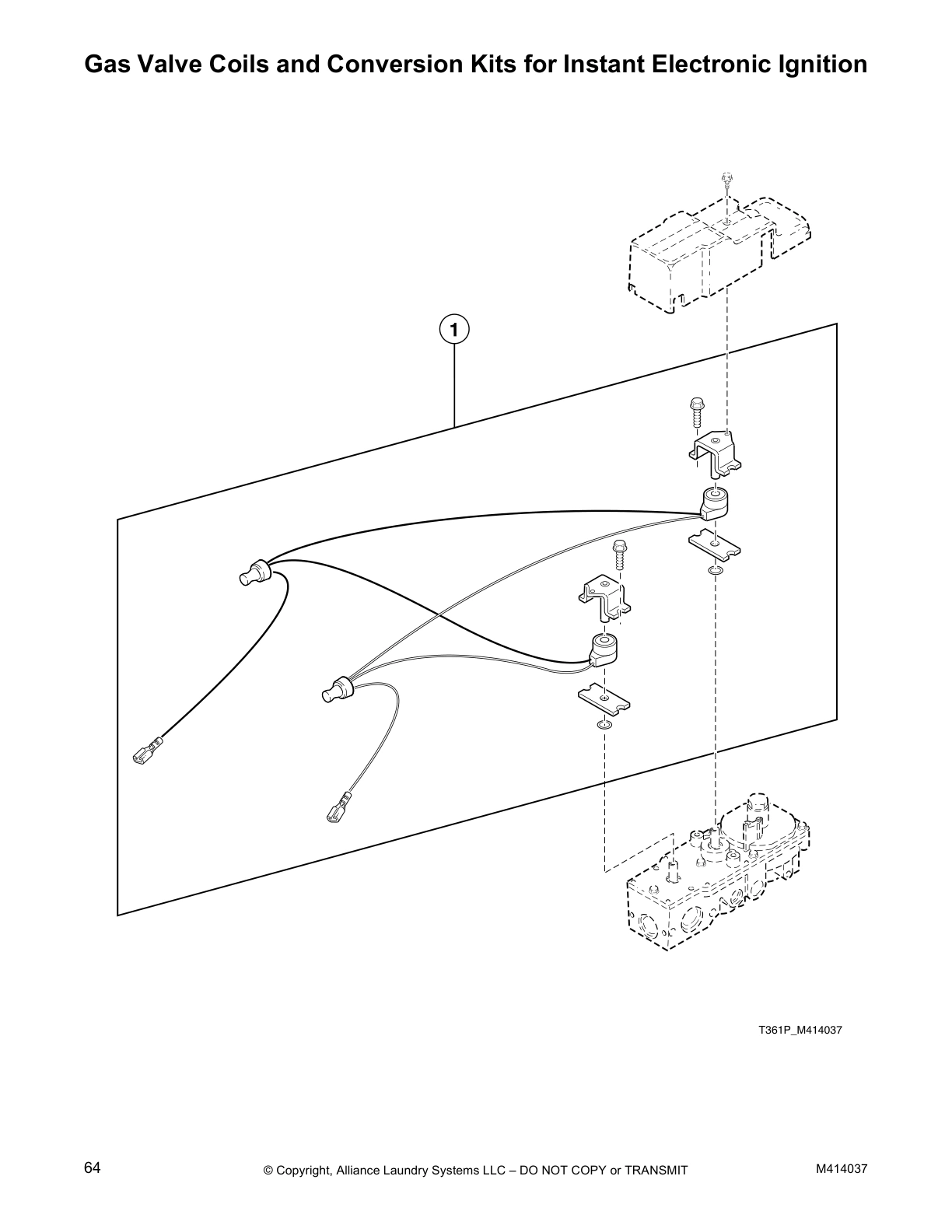 Gas Valve Coils and Conversion Kits for Instant Electronic Ignition

1

T361P_M414037

64

© Copyright, Alliance Laundry Systems LLC – DO NOT COPY or TRANSMIT

M414037