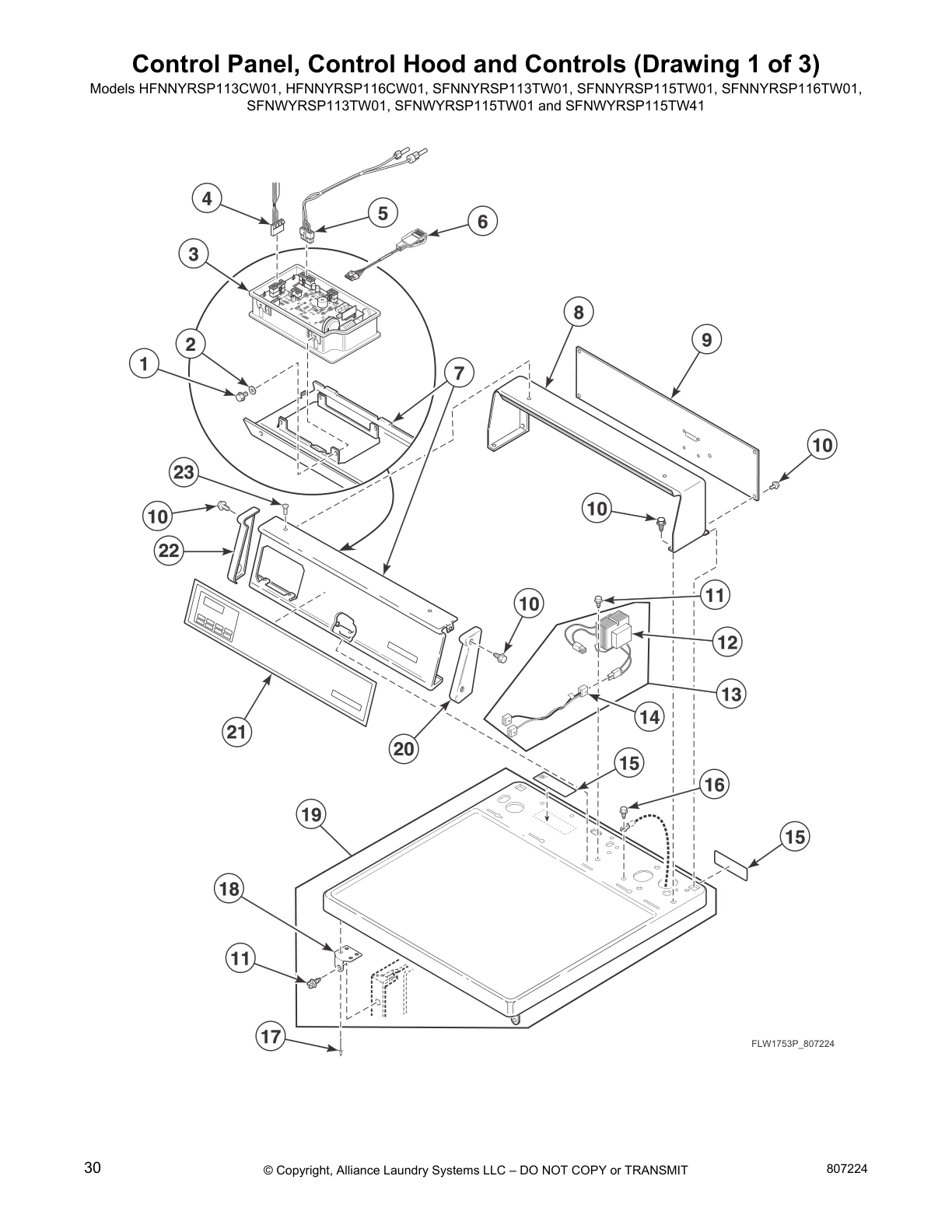 Control Panel, Control Hood and Controls (Drawing 1 of 3)

Models HFNNYRSP113CW01, HFNNYRSP116CW01, SFNNYRSP113TW01, SFNNYRSP115TW01, SFNNYRSP116TW01, SFNWYRSP113TW01, SFNWYRSP115TW01 and SFNWYRSP115TW41

4
5
6
3
8
9
2
1
7
10
23
10
10
22
11
10
12
13
14
21
20
15
16
19
15
18
11
17

FLW1753P_807224

30

© Copyright, Alliance Laundry Systems LLC – DO NOT COPY or TRANSMIT

807224