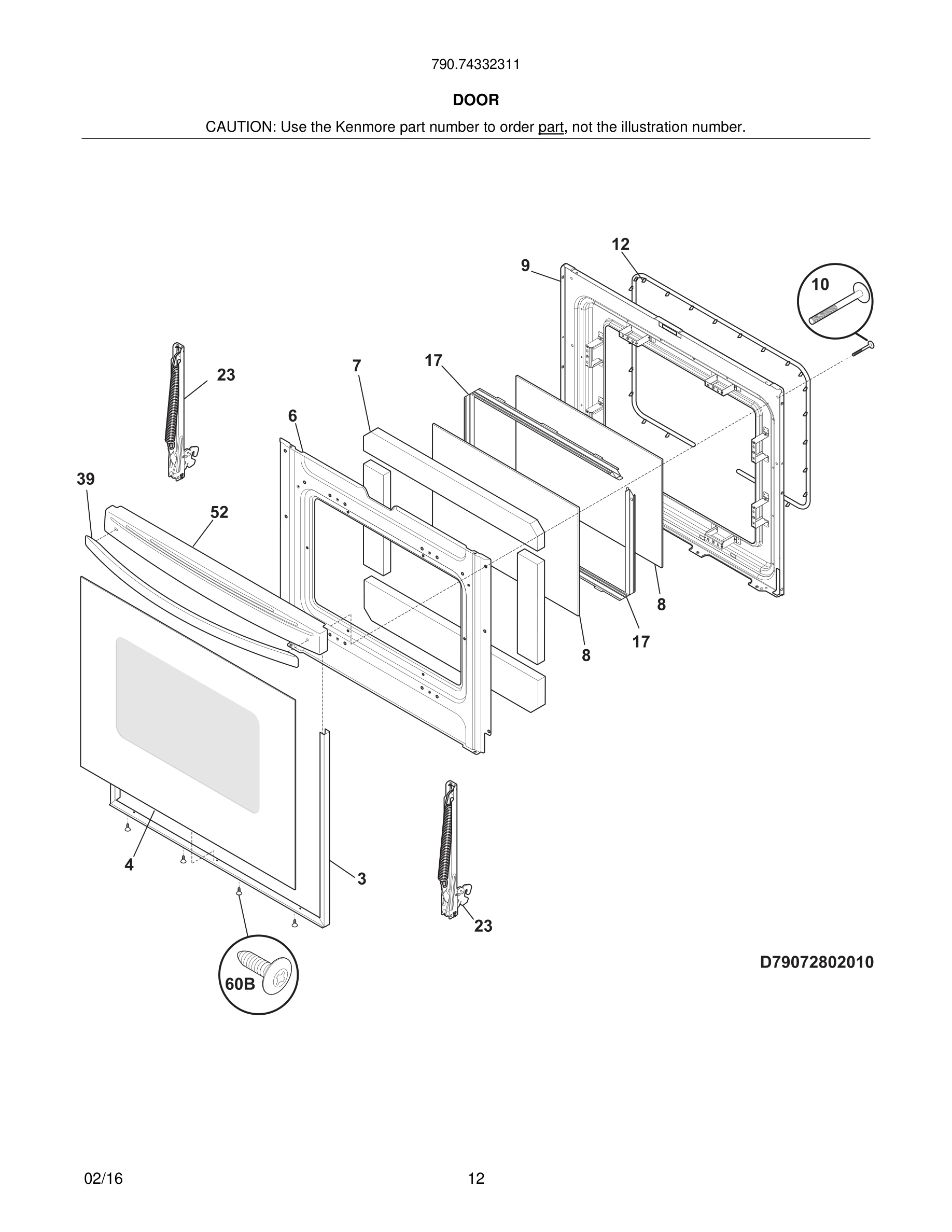 790.74332311

DOOR

CAUTION: Use the Kenmore part number to order part, not the illustration number.

12
9
10
23
7
17
6
39
52
8
17
8
4
3
23
60B

D79072802010

02/16

12