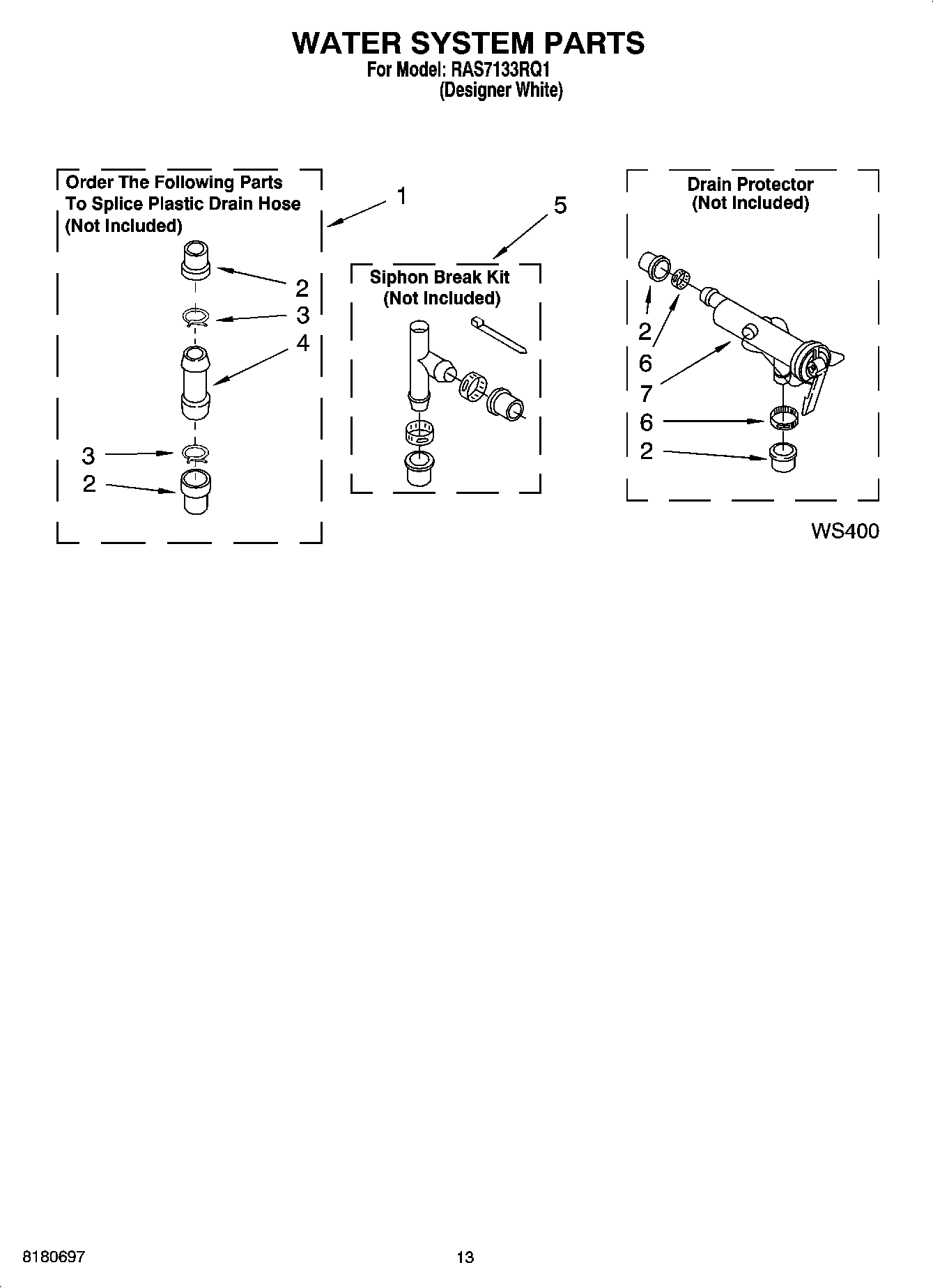 WATER SYSTEM PARTS
For Model: RAS7133RQ1
(Designer White)

Order The Following Parts
To Splice Plastic Drain Hose
(Not Included)

1

2
3
4

3
2

5

Siphon Break Kit
(Not Included)

Drain Protector
(Not Included)

2
6
7
6
2

WS400

8180697

13