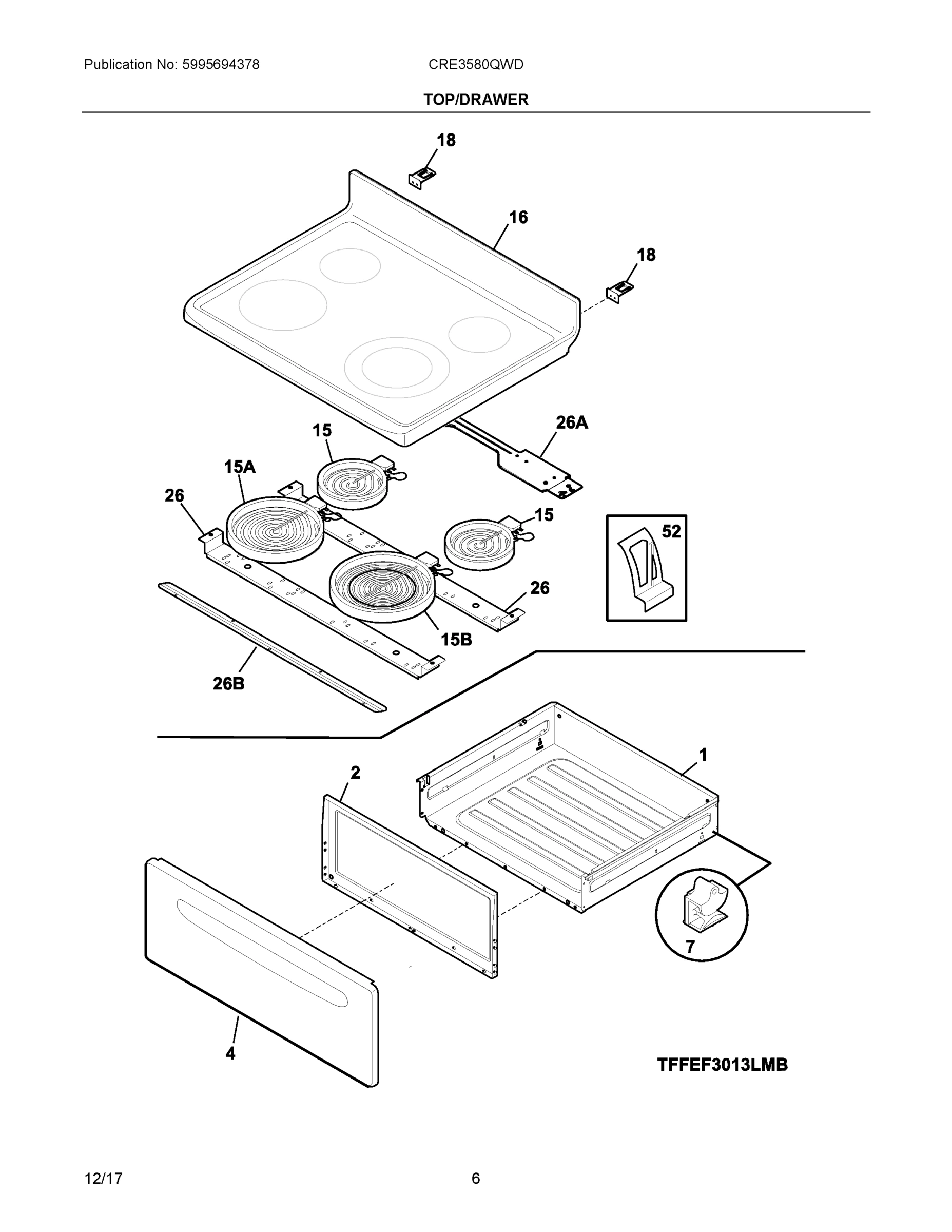 Publication No: 5995694378

CRE3580QWD

TOP/DRAWER

18

16

18

26A

15

15A

26

15

52

26

15B

26B

1

2

7

4

TFFEF3013LMB

12/17

6