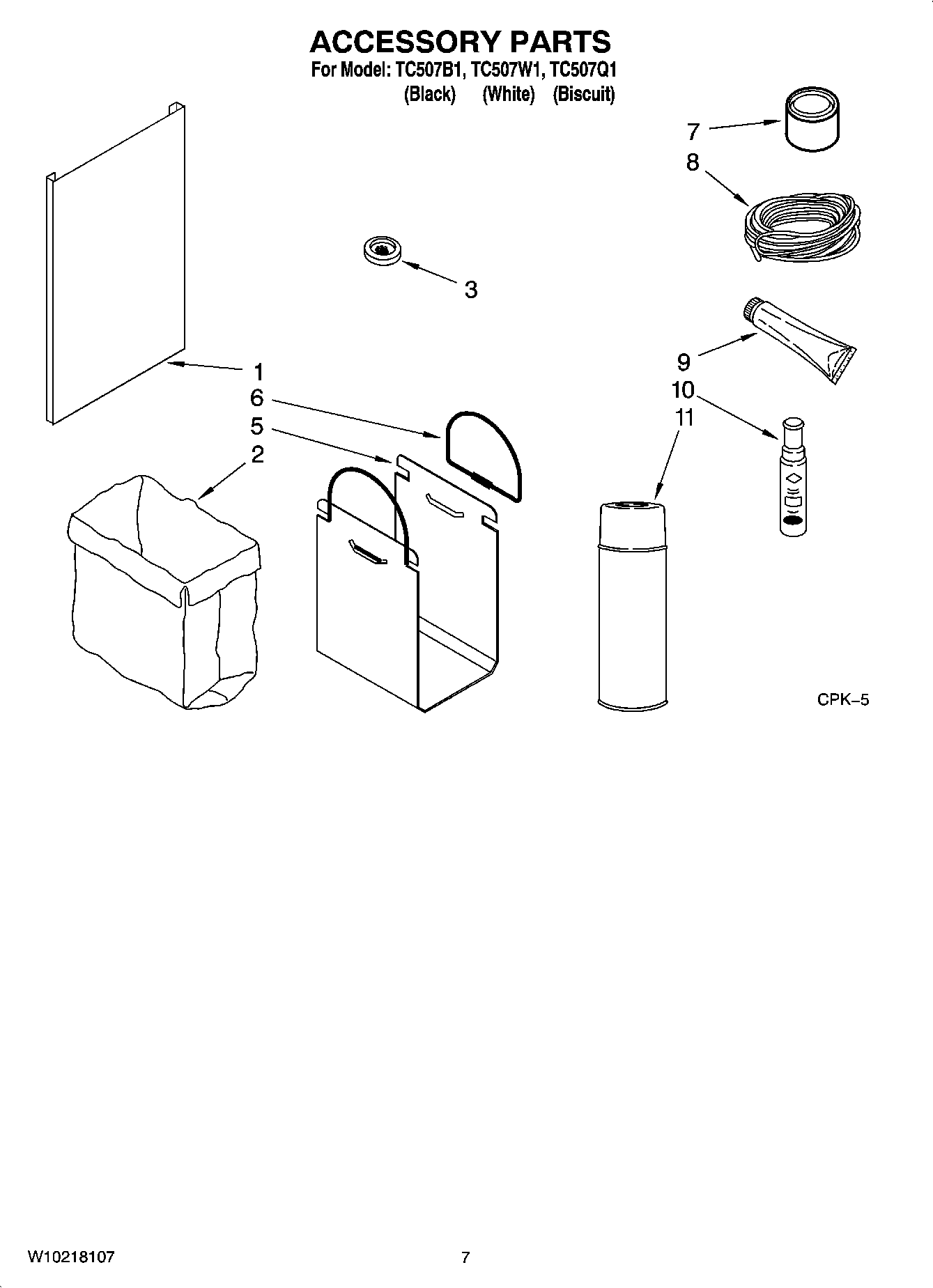 ACCESSORY PARTS
For Model: TC507B1, TC507W1, TC507Q1
(Black) (White) (Biscuit)

7
8
3
9
1
10
6
11
5
2

CPK–5

W10218107

7