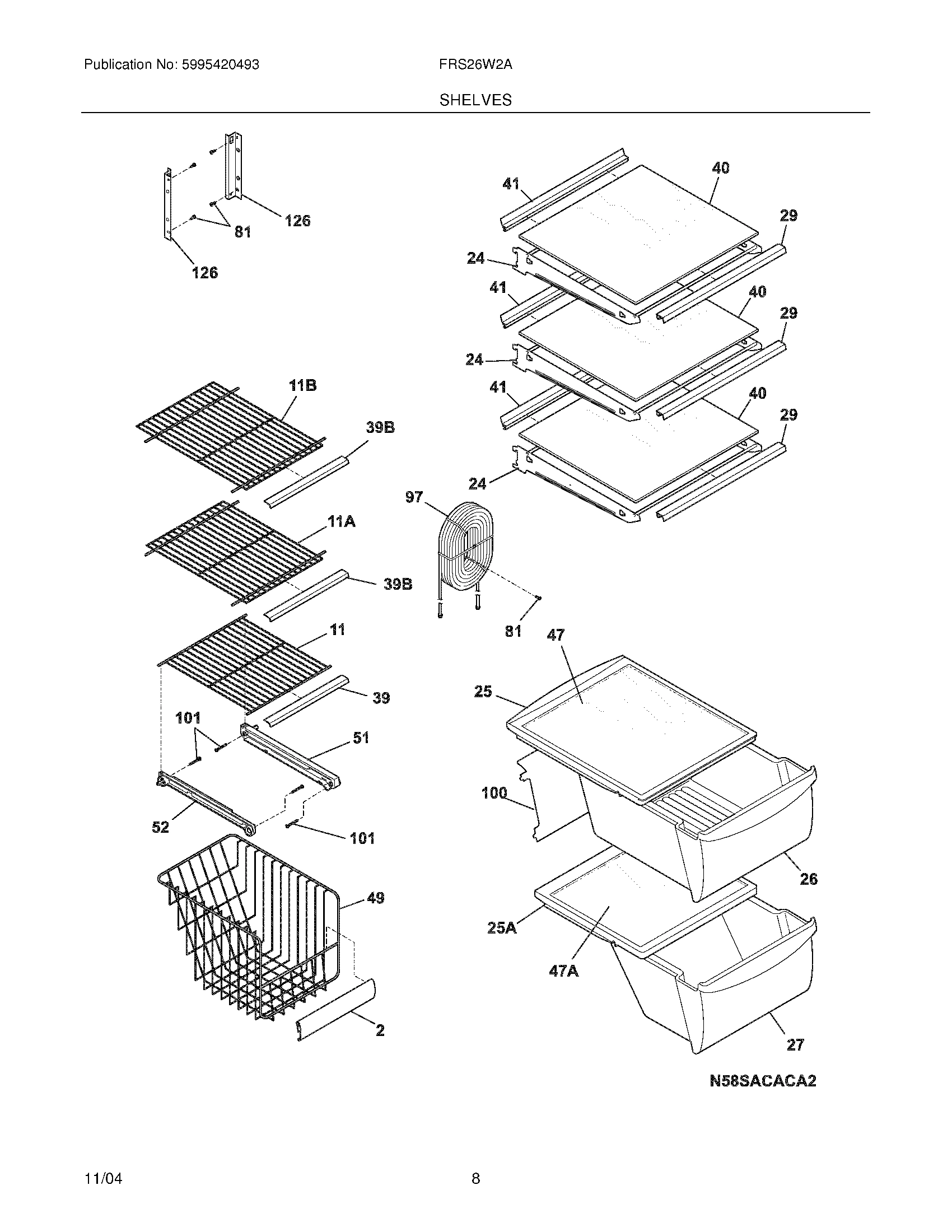 Publication No: 5995420493

FRS26W2A

SHELVES

126
81
126

41
40
29
24
41
40
29
24
41
40
29
24

11B
39B
11A
39B
11
39
101
51
52
101
49
2

97
81

47
25
100
26
25A
47A
27

N58SACACA2

11/04

8