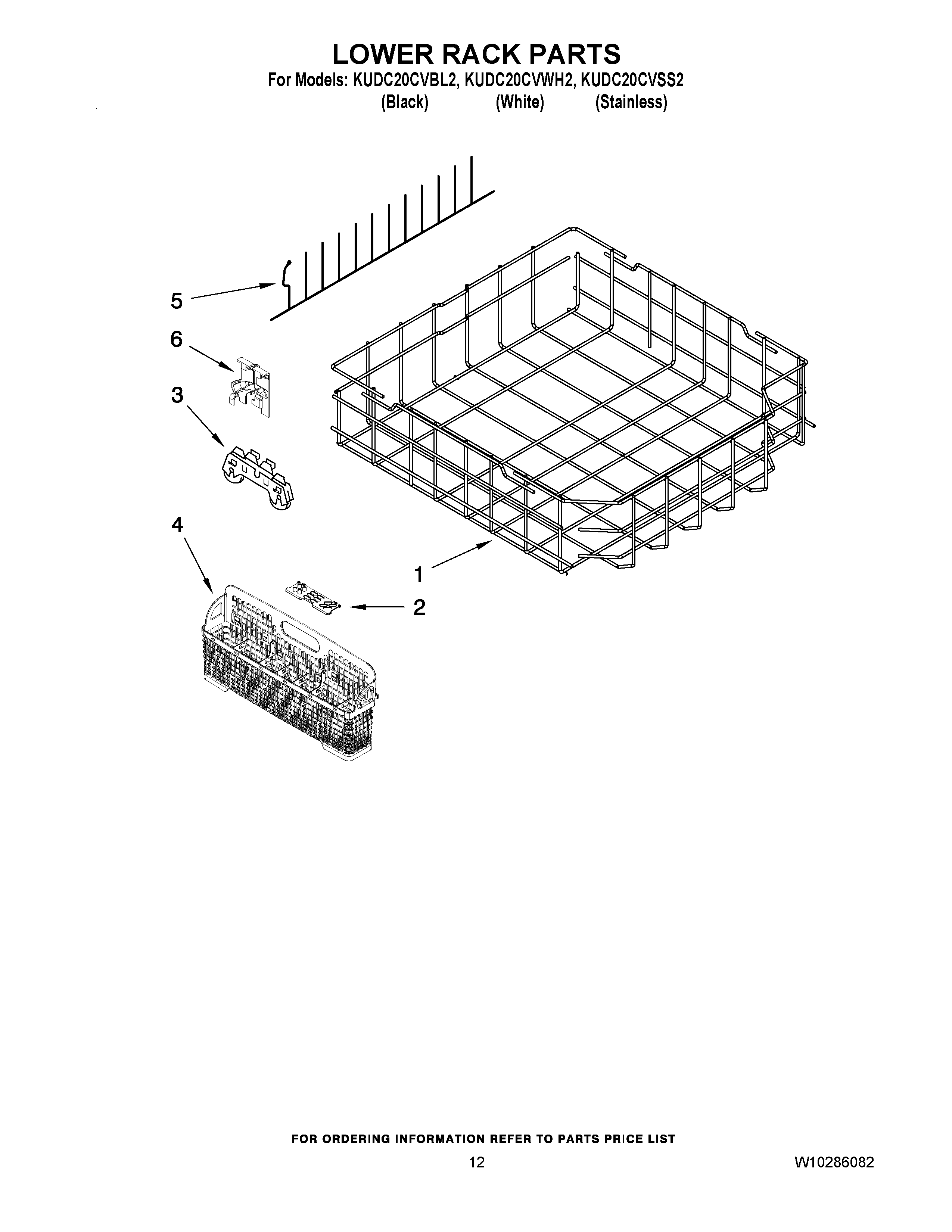 LOWER RACK PARTS

For Models: KUDC20CVBL2, KUDC20CVWH2, KUDC20CVSS2
(Black) (White) (Stainless)

5

6

3

4

1

2

FOR ORDERING INFORMATION REFER TO PARTS PRICE LIST

12

W10286082