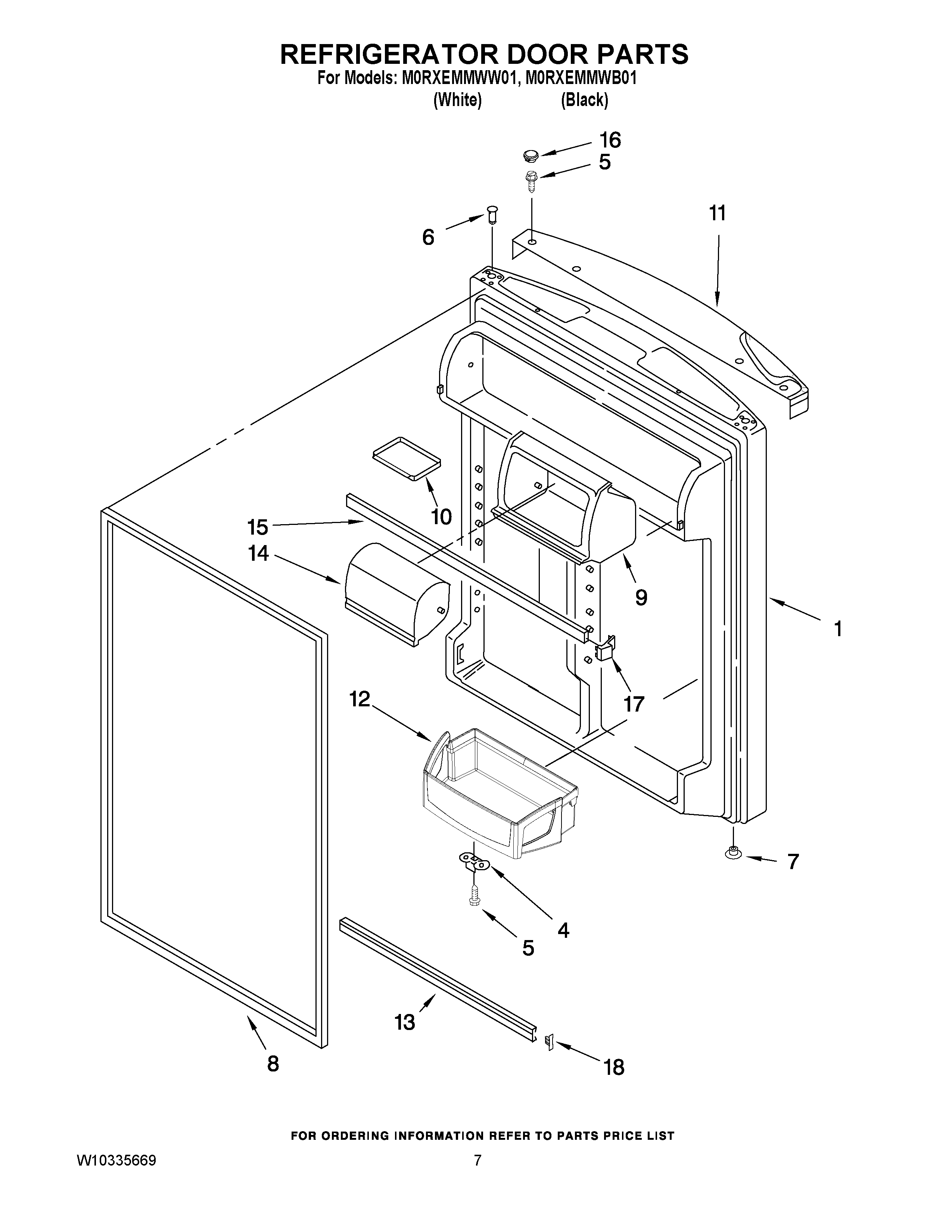 REFRIGERATOR DOOR PARTS
For Models: M0RXEMMWW01, M0RXEMMWB01
(White) (Black)

16
5
6
11
10
15
14
9
1
17
12
7
4
5
13
8
18

FOR ORDERING INFORMATION REFER TO PARTS PRICE LIST

W10335669 7