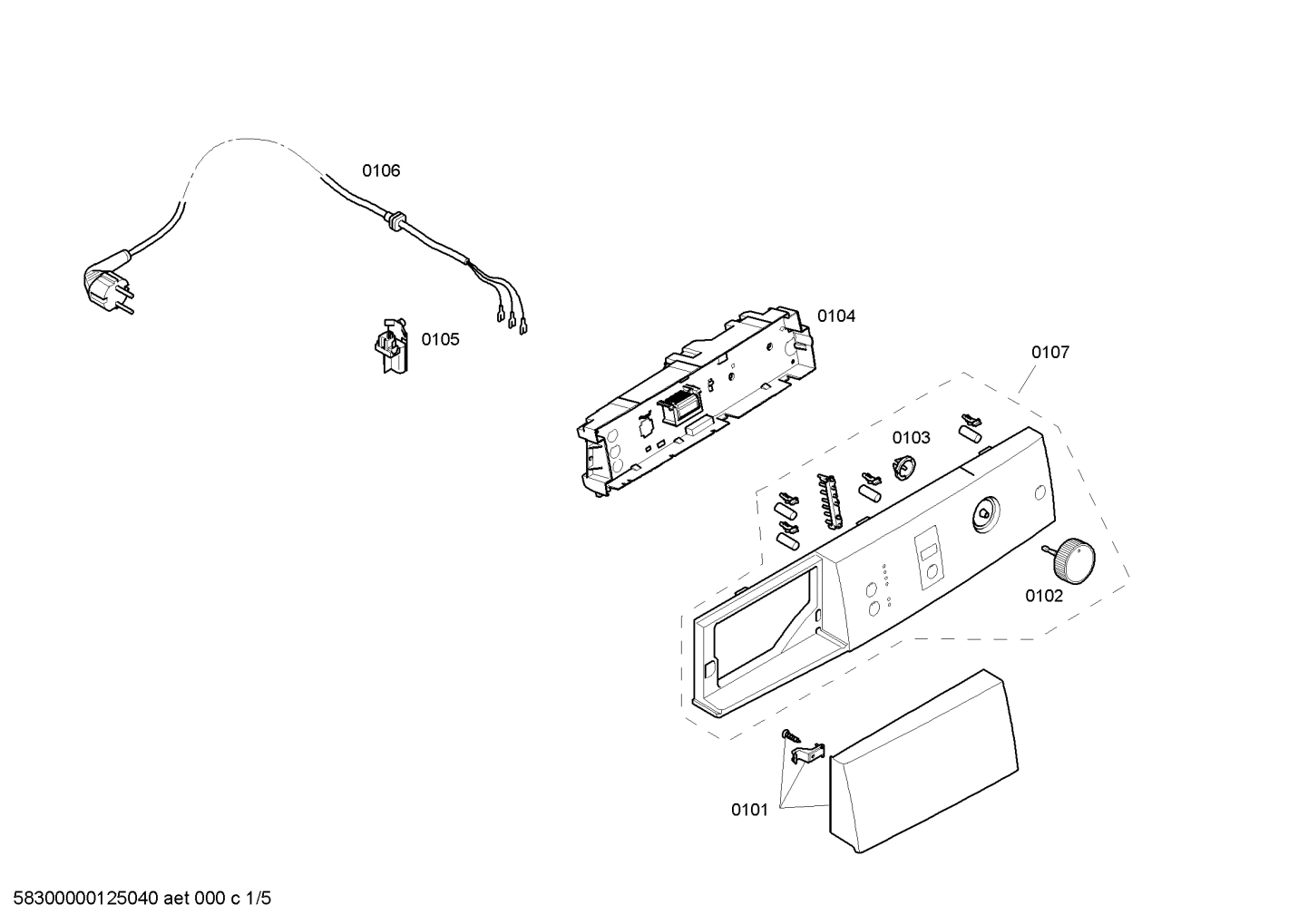 0106

0105

0104

0107

0103

0102

0101

58300000125040 aet 000 c 1/5