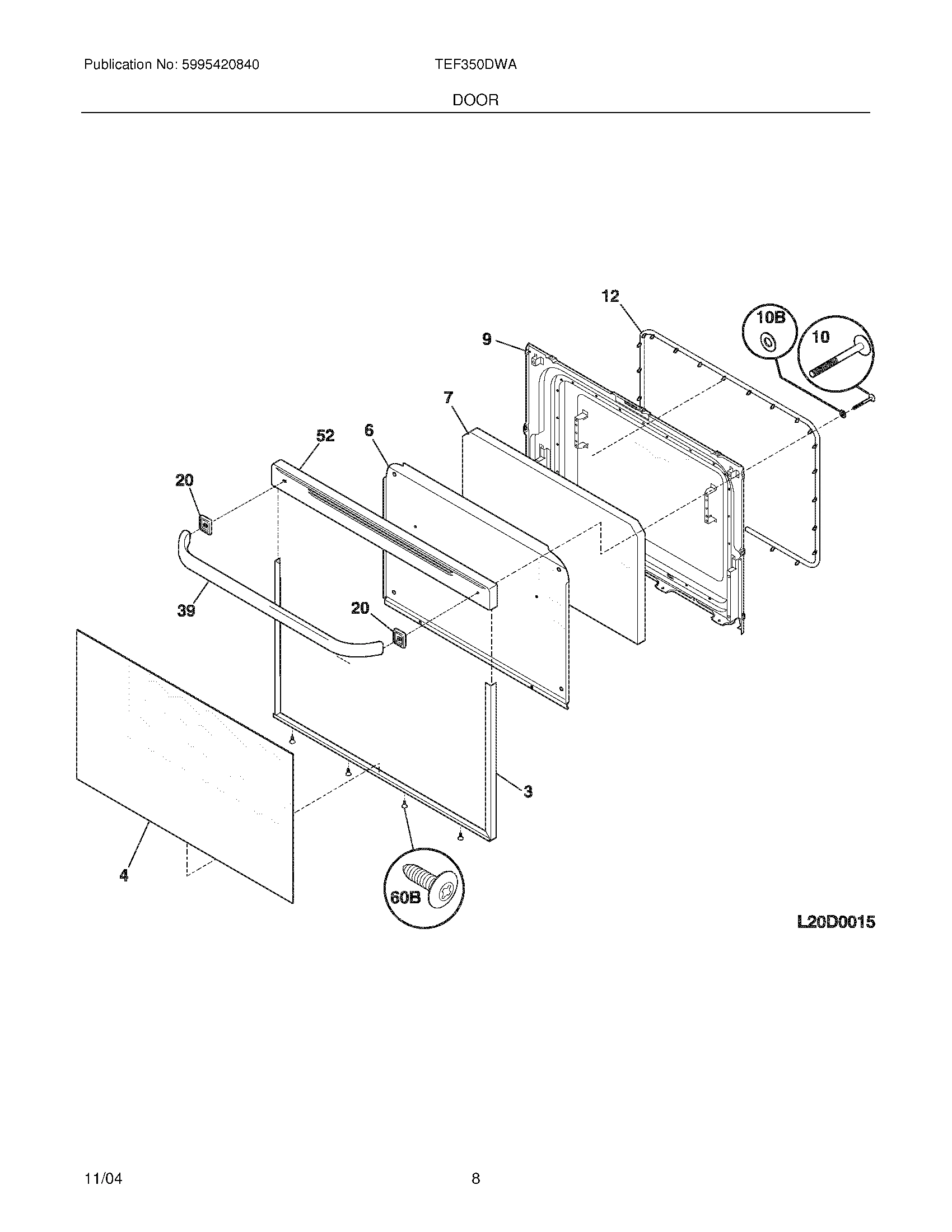 Publication No: 5995420840

TEF350DWA

DOOR

12

10B

10

9

7

52

6

20

39

20

3

4

60B

L20D0015

11/04

8