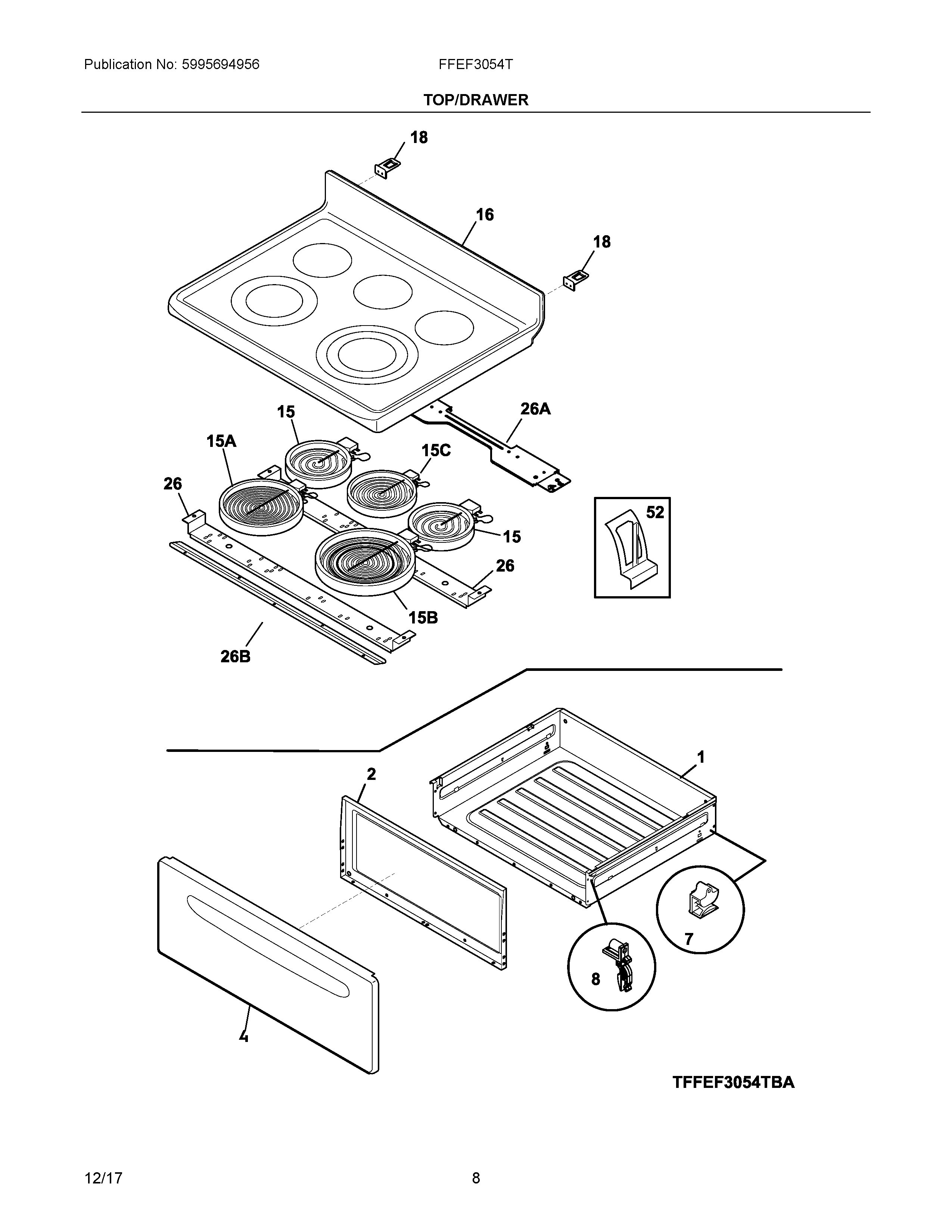 Publication No: 5995694956

FFEF3054T

TOP/DRAWER

18

16

18

15

26A

15A

15C

26

52

15

26

15B

26B

1

2

7

8

4

TFFEF3054TBA

12/17

8