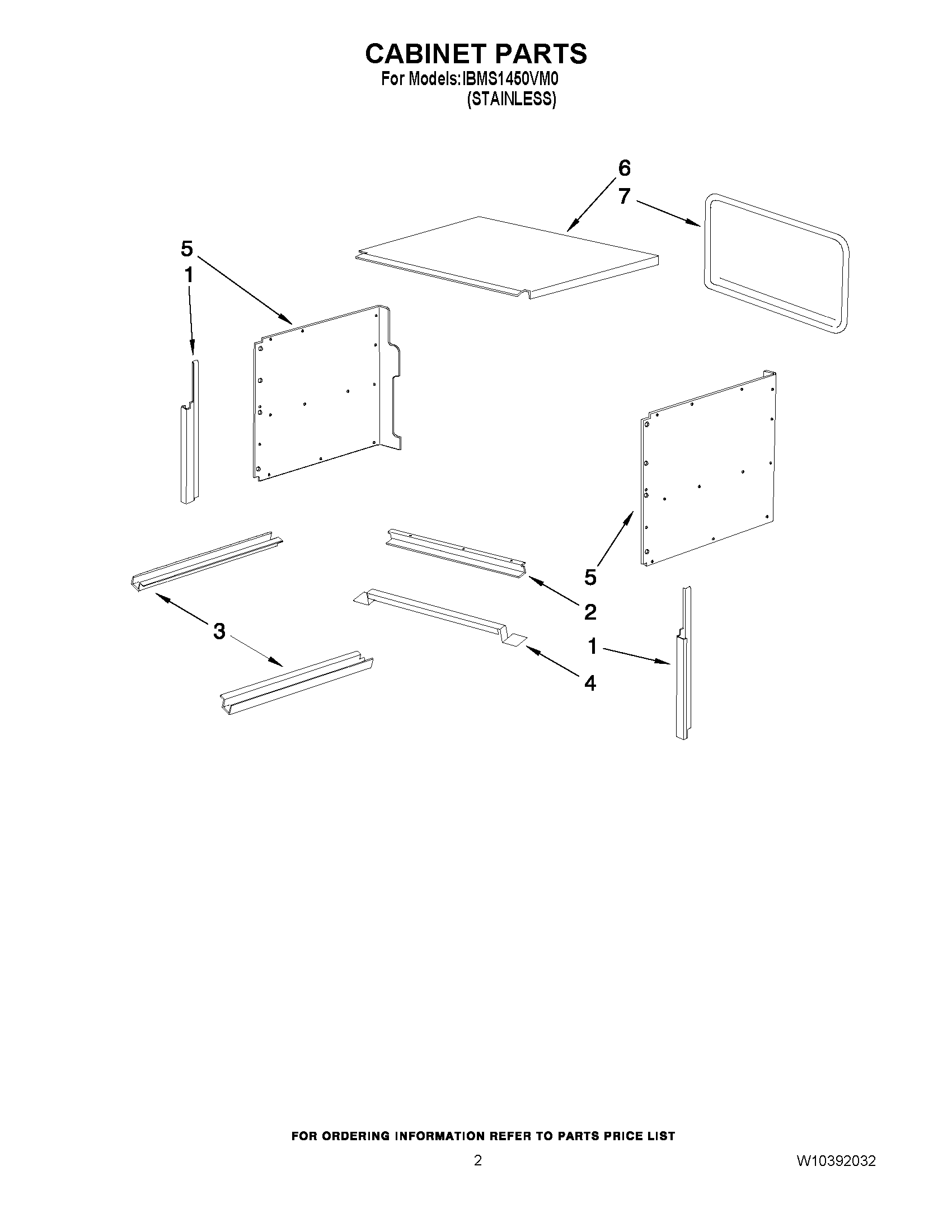 CABINET PARTS
For Models:IBMS1450VM0
(STAINLESS)

6
7
5
1
5
2
3
1
4

FOR ORDERING INFORMATION REFER TO PARTS PRICE LIST

2

W10392032