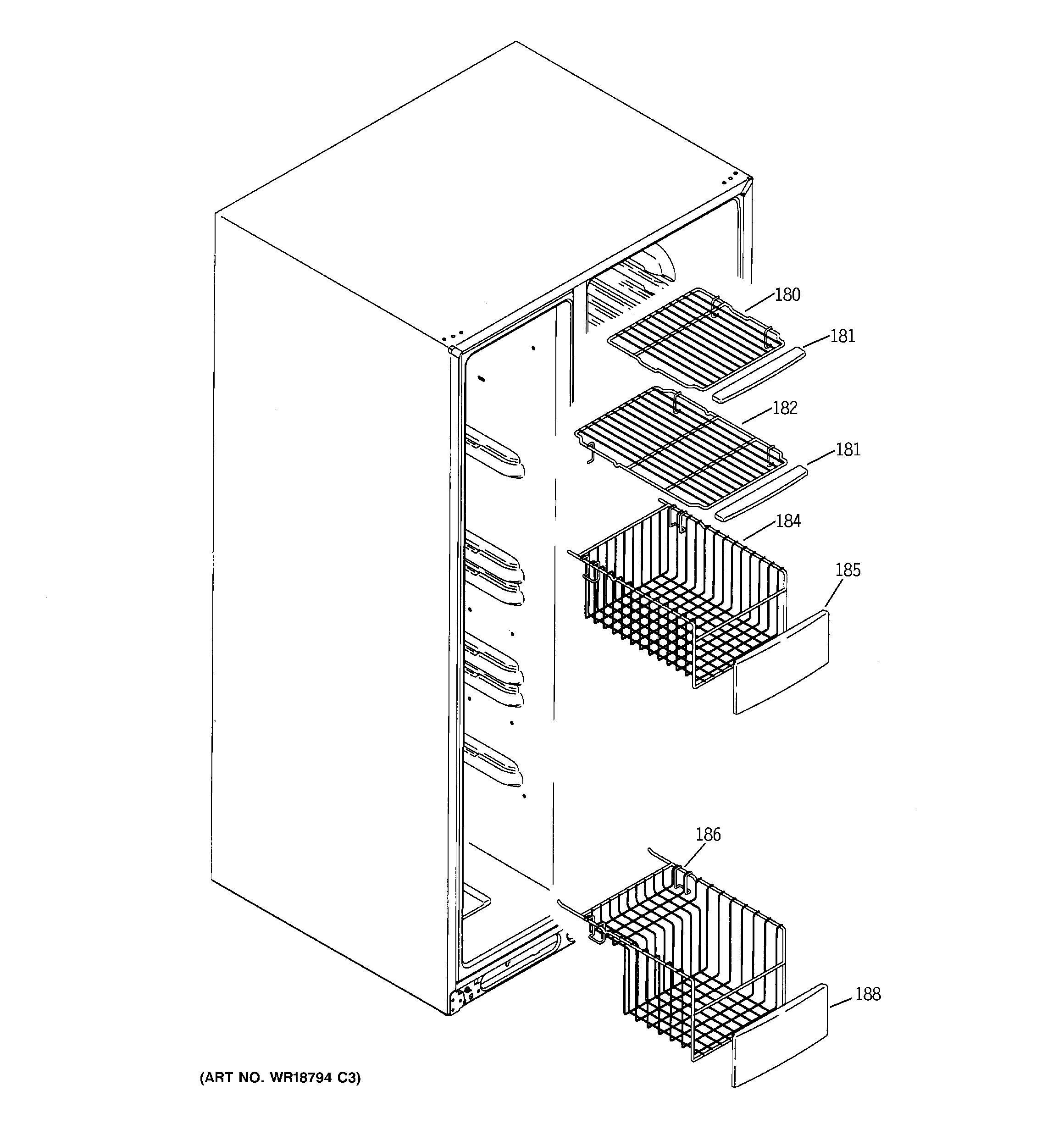 180
181
182
181
184
185
186
188
(ART NO. WR18794 C3)