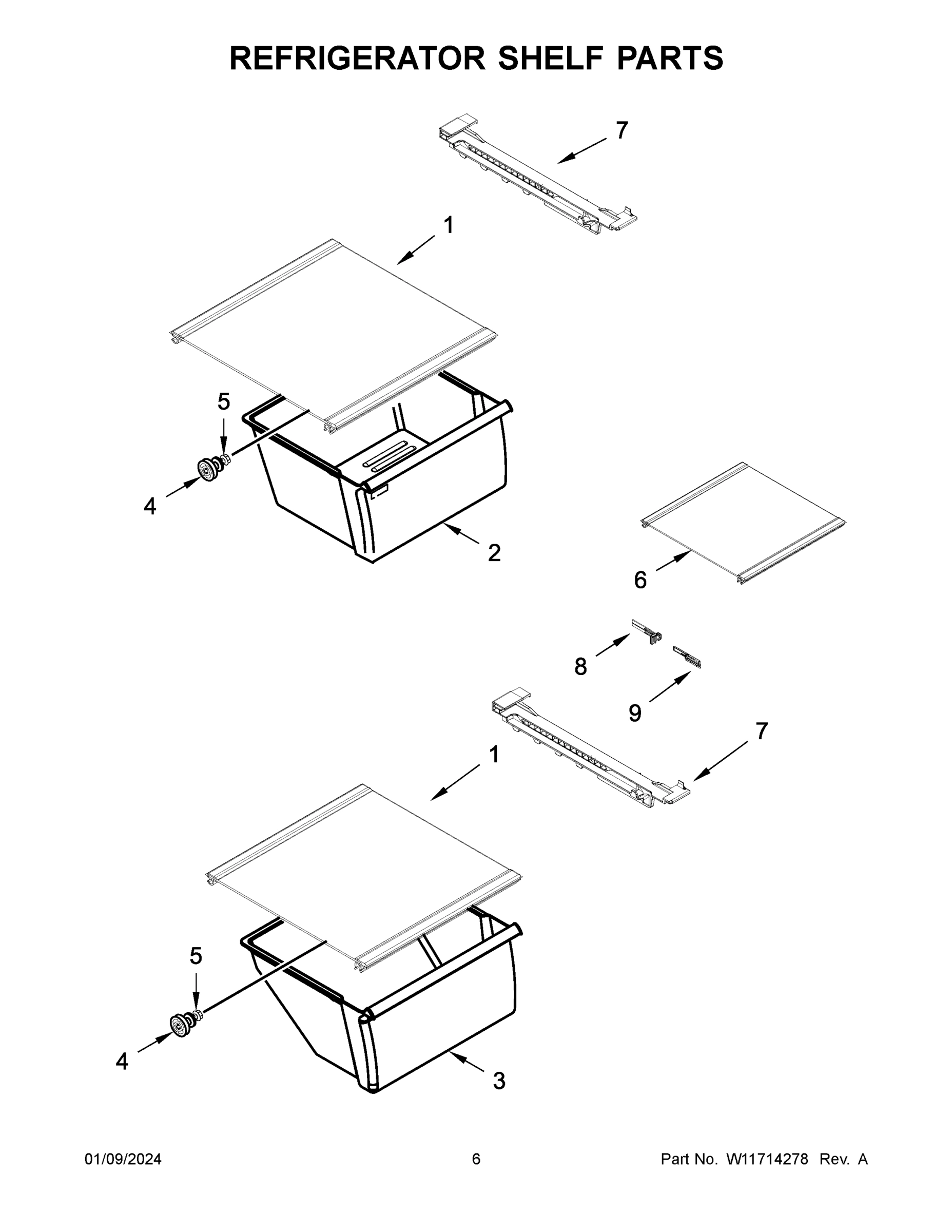 REFRIGERATOR SHELF PARTS

7

1

5

4

2

6

8

9

7

1

5

4

3

01/09/2024 6 Part No. W11714278 Rev. A