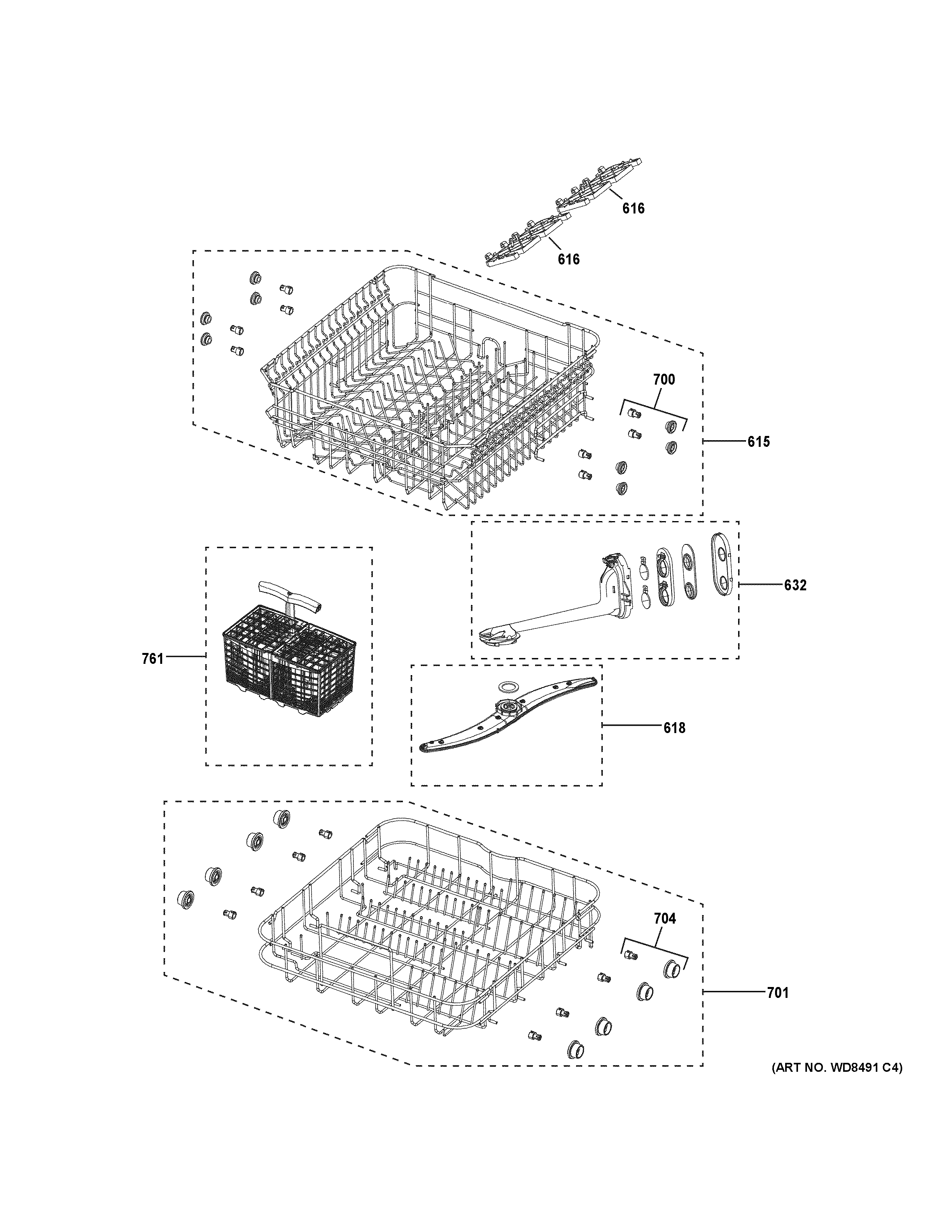 616

616

700

615

632

761

618

704

701

(ART NO. WD8491 C4)