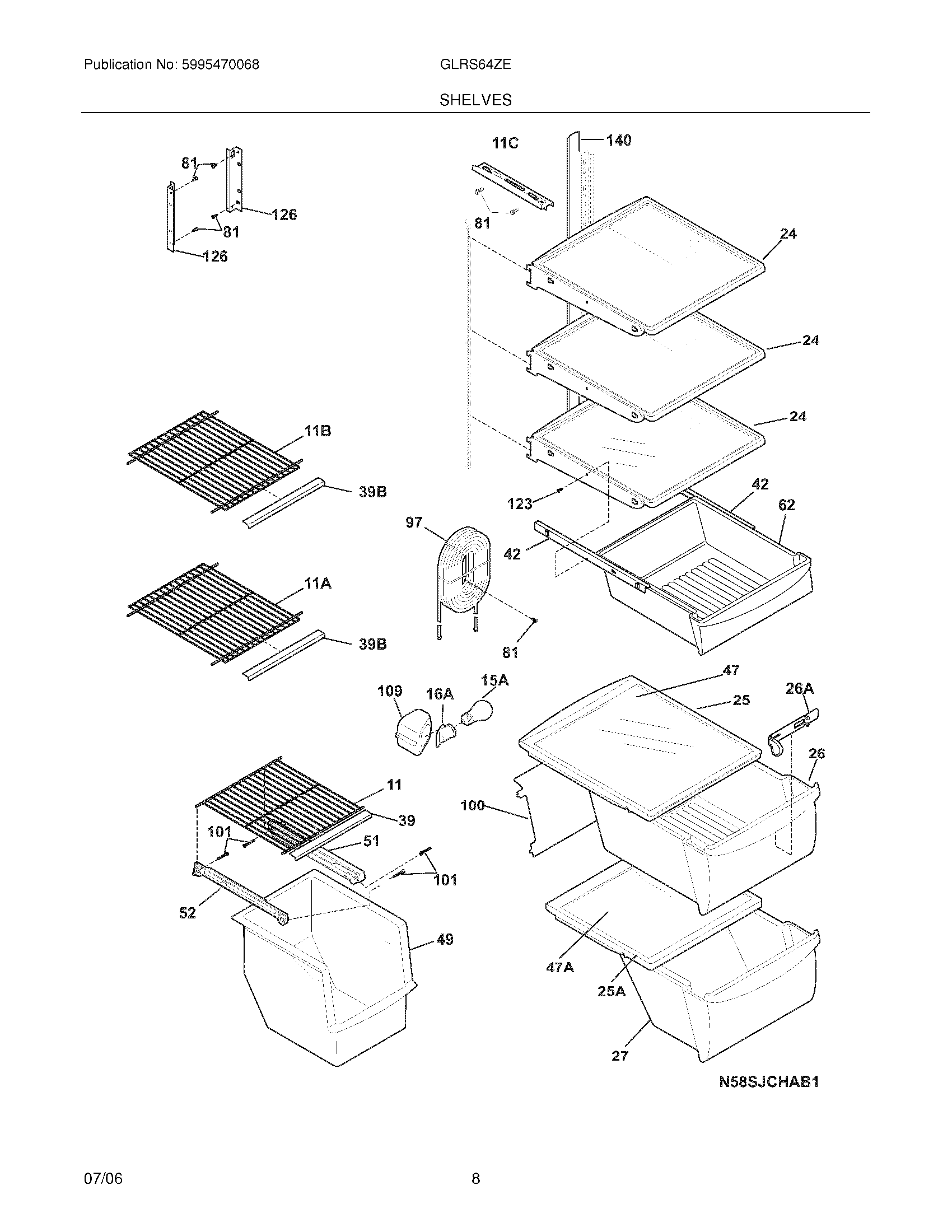 Publication No: 5995470068

GLRS64ZE

SHELVES

81
126
81
126
11C
140
81
24
24
24
11B
39B
123
42
62
97
42
11A
39B
81
109
16A
15A
47
25
26A
26
11
39
100
101
51
101
52
49
47A
25A
27
N58SJCHAB1

07/06

8