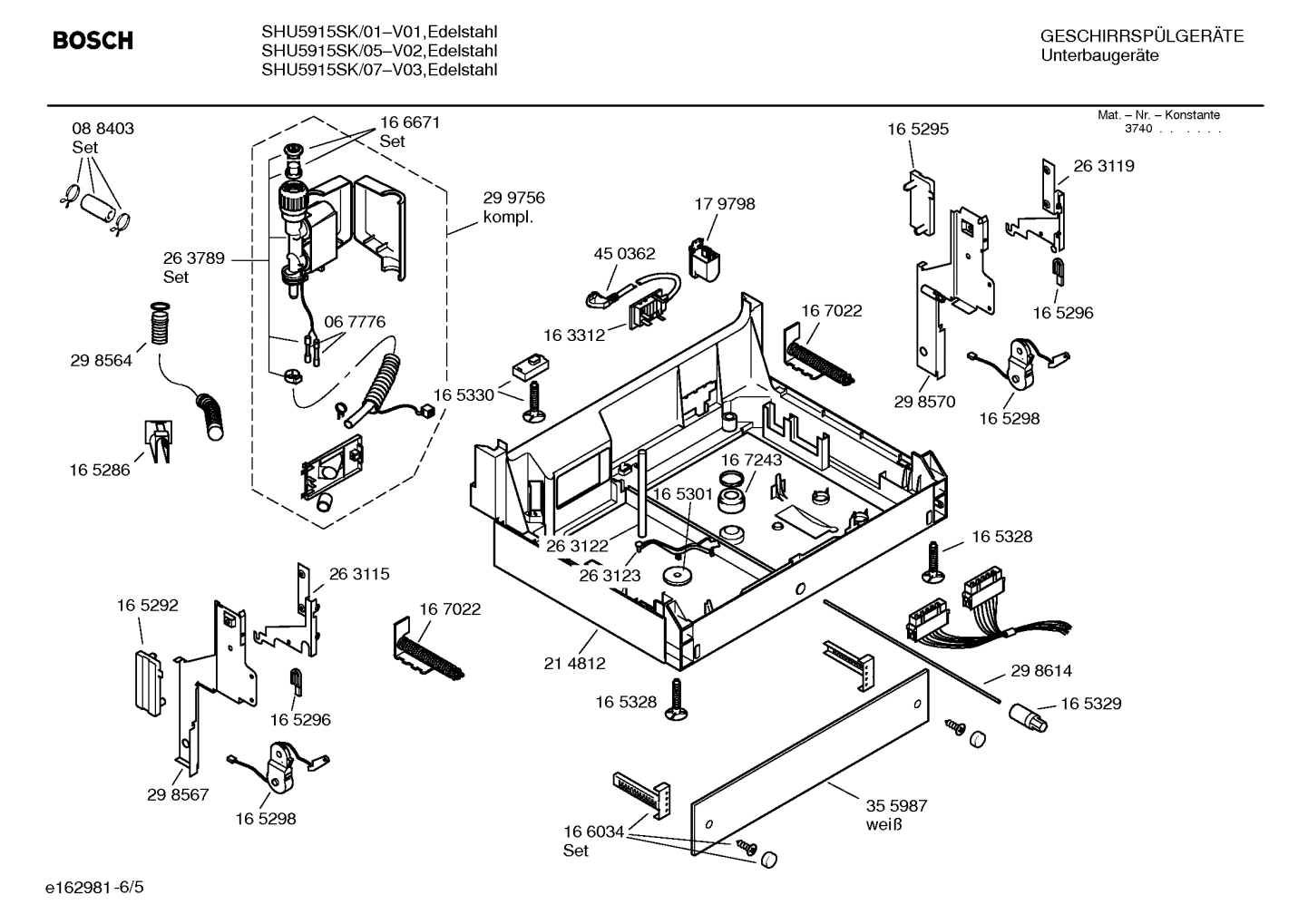 BOSCH

SHU5915SK/01–V01,Edelstahl
SHU5915SK/05–V02,Edelstahl
SHU5915SK/07–V03,Edelstahl

GESCHIRRSPÜLGERÄTE
Unterbaugeräte

Mat. – Nr. – Konstante
3740 . . . . . .

08 8403
Set

16 6671
Set

29 9756
kompl.

26 3789
Set

06 7776

29 8564

16 5286

17 9798

45 0362

16 3312

16 5330

16 7022

16 5295

26 3119

16 5296

29 8570

16 5298

16 7243

16 5301

26 3122

26 3123

16 5328

26 3115

16 5292

16 7022

16 5296

29 8567

16 5298

21 4812

16 5328

29 8614

16 5329

35 5987
weiß

16 6034
Set

e162981-6/5