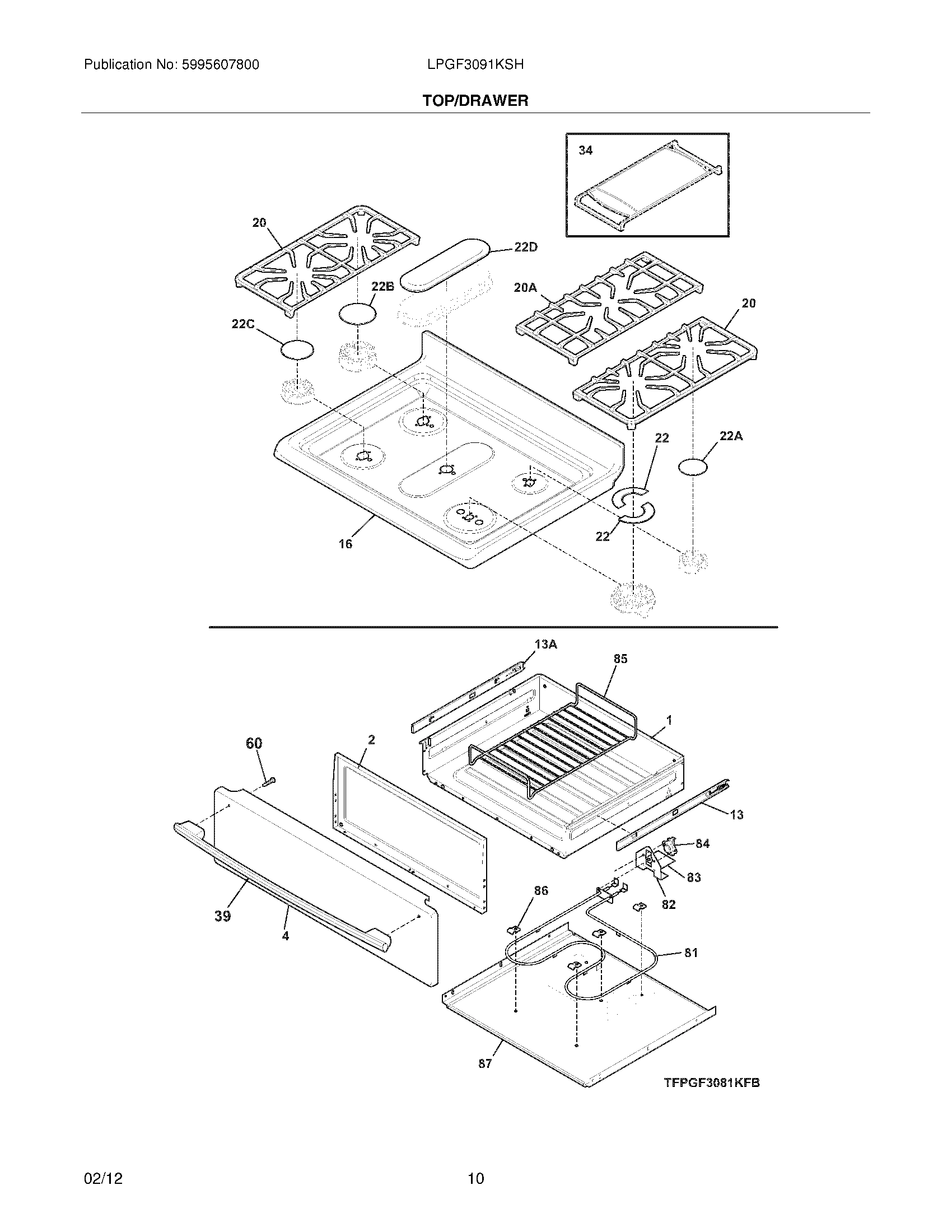 Publication No: 5995607800

LPGF3091KSH

TOP/DRAWER

34

20

22D

22B

20A

20

22C

22

22A

22

16

13A

85

1

60

2

13

84

83

82

86

39

4

81

87

TFPGF3081KFB

02/12

10