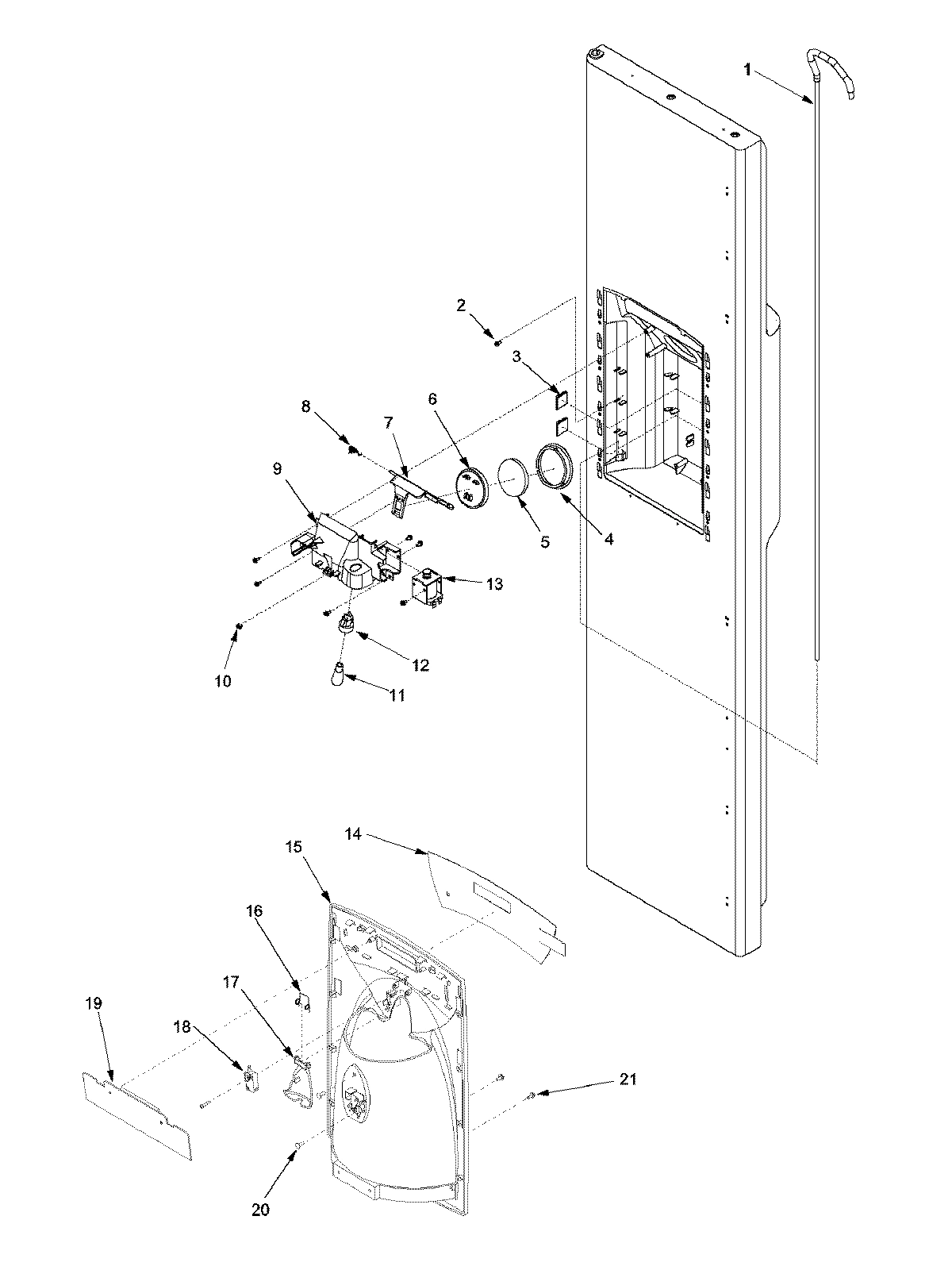 1
2
3
8
7
6
9
5
4
13
10
12
11
14
15
16
17
19
18
21
20