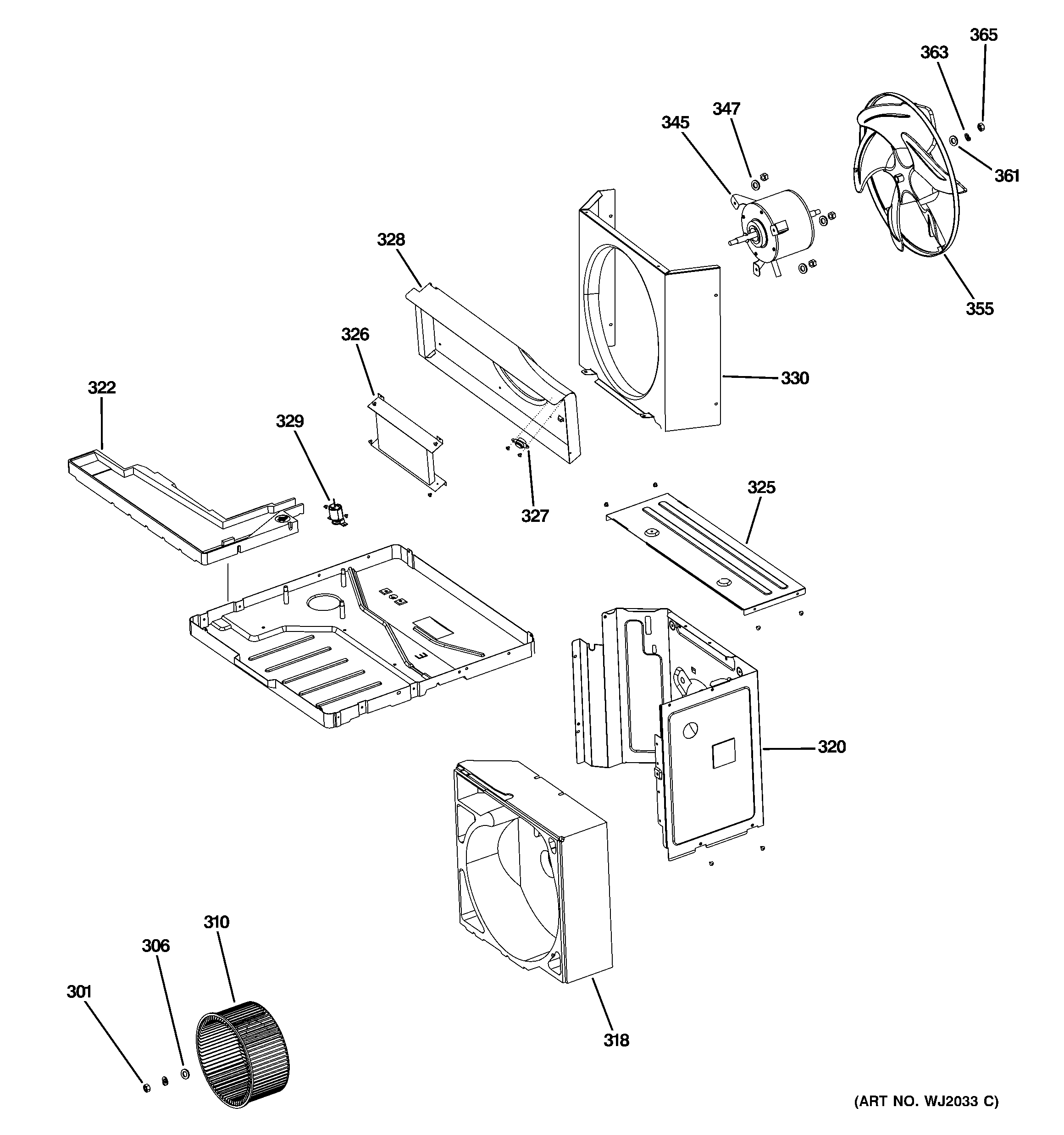 365
363
347
345
361
328
355
326
330
322
329
327
325
320
310
306
301
318
(ART NO. WJ2033 C)