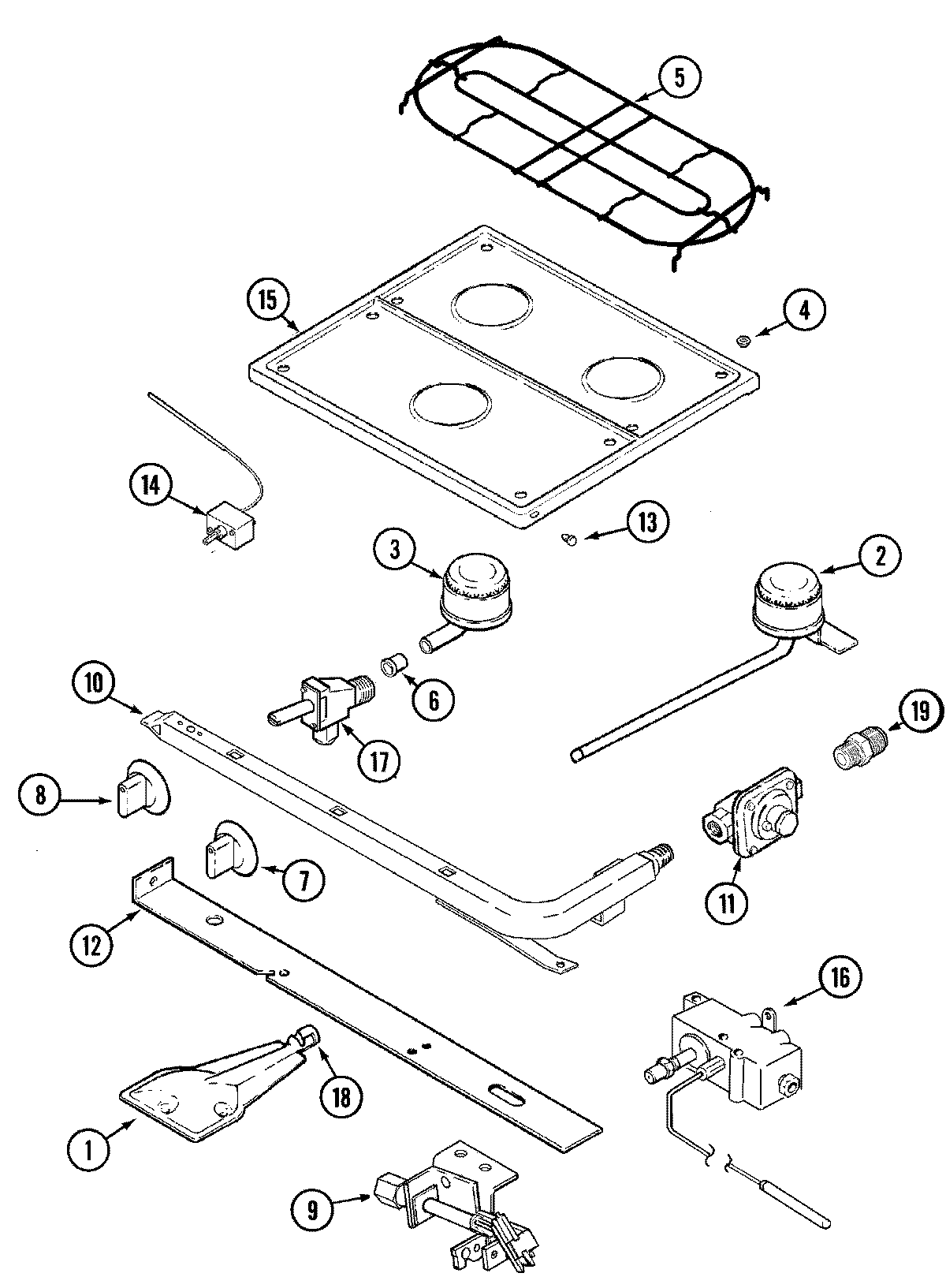 5
15
4
14
13
3
2
10
6
17
19
8
7
11
12
16
18
1
9