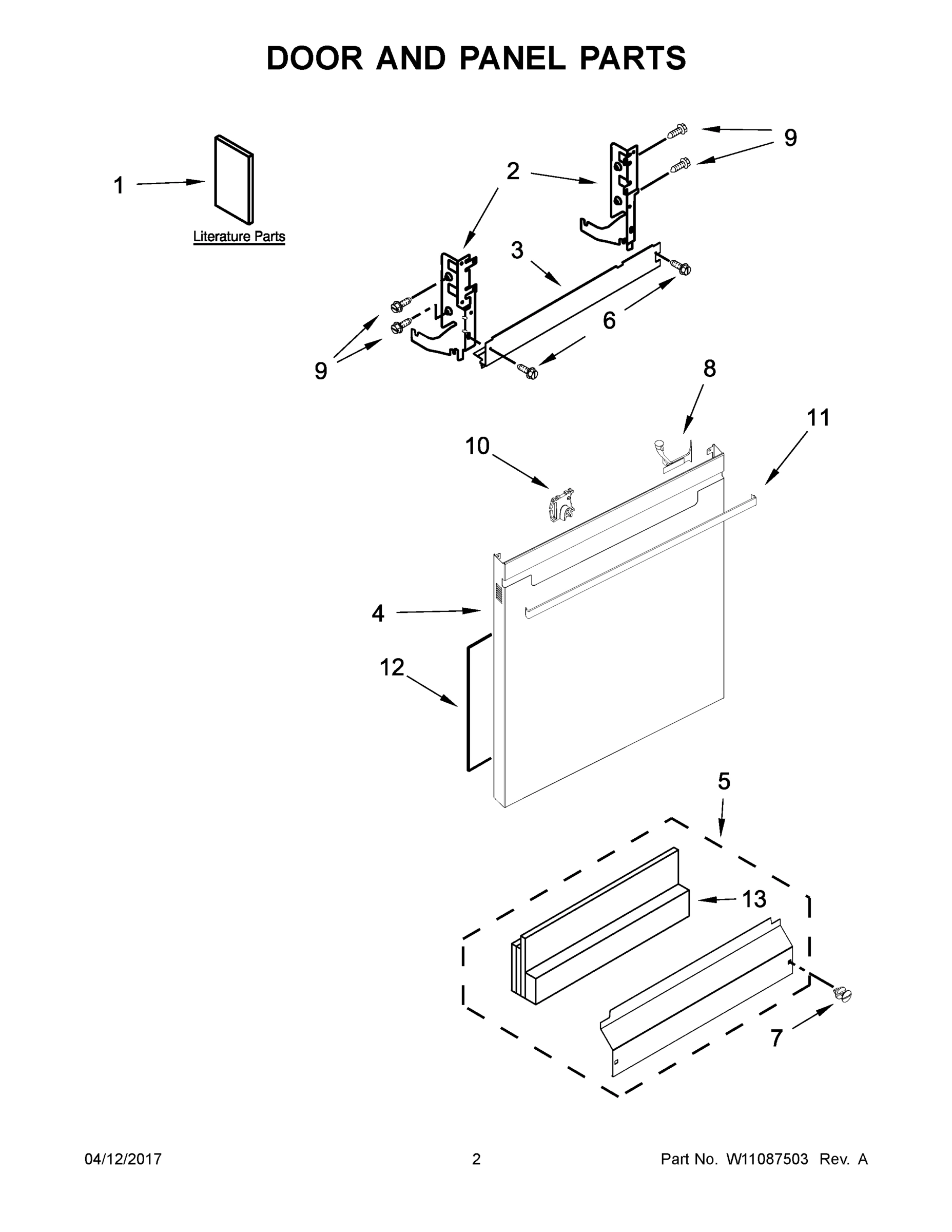 DOOR AND PANEL PARTS

1

Literature Parts

2

9

2

3

6

9

8

11

10

4

12

5

13

7

04/12/2017

2

Part No. W11087503 Rev. A